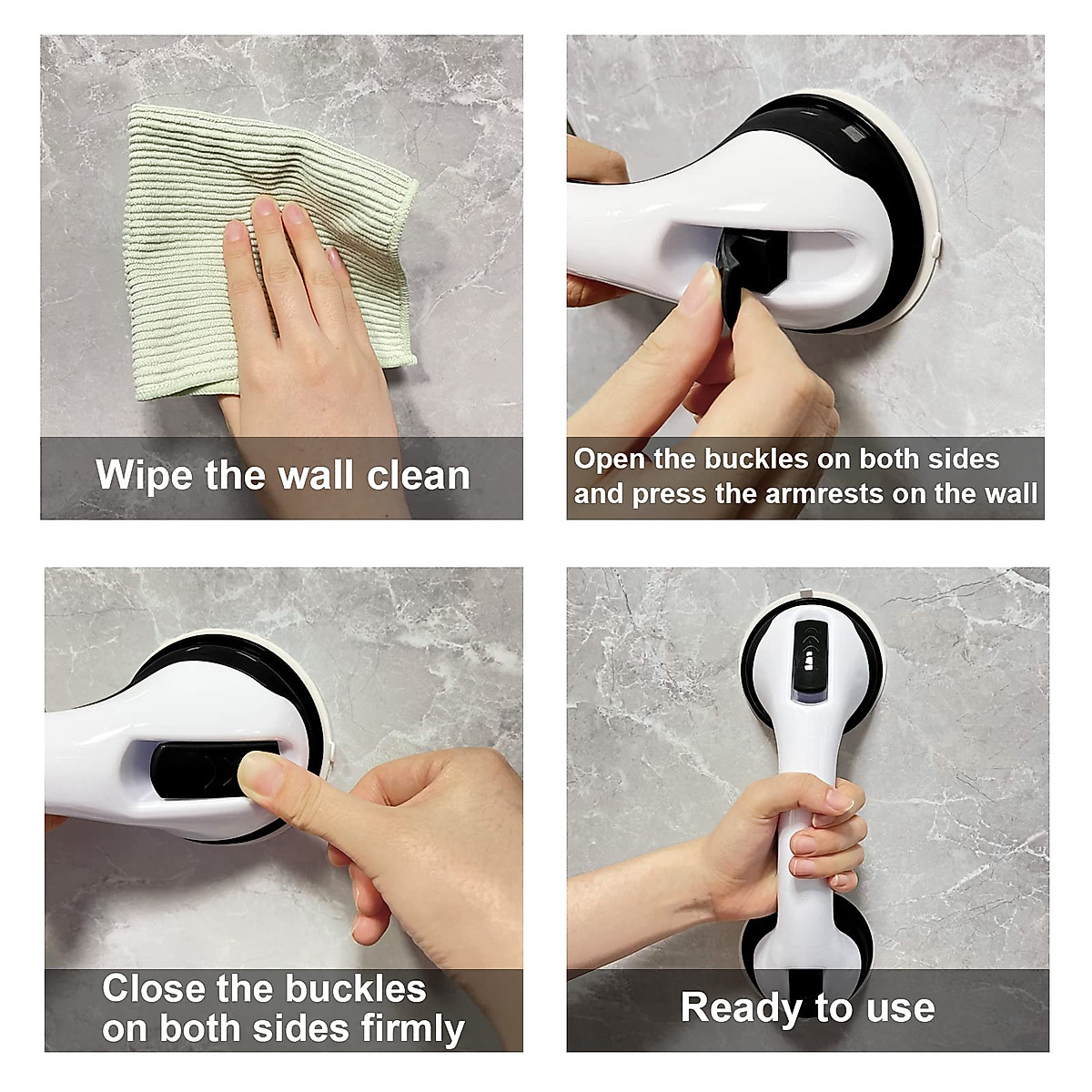 Wipe the wall clean

Open the buckles on both sides and press the armrests on the wall

Close the buckles on both sides firmly

Ready to use