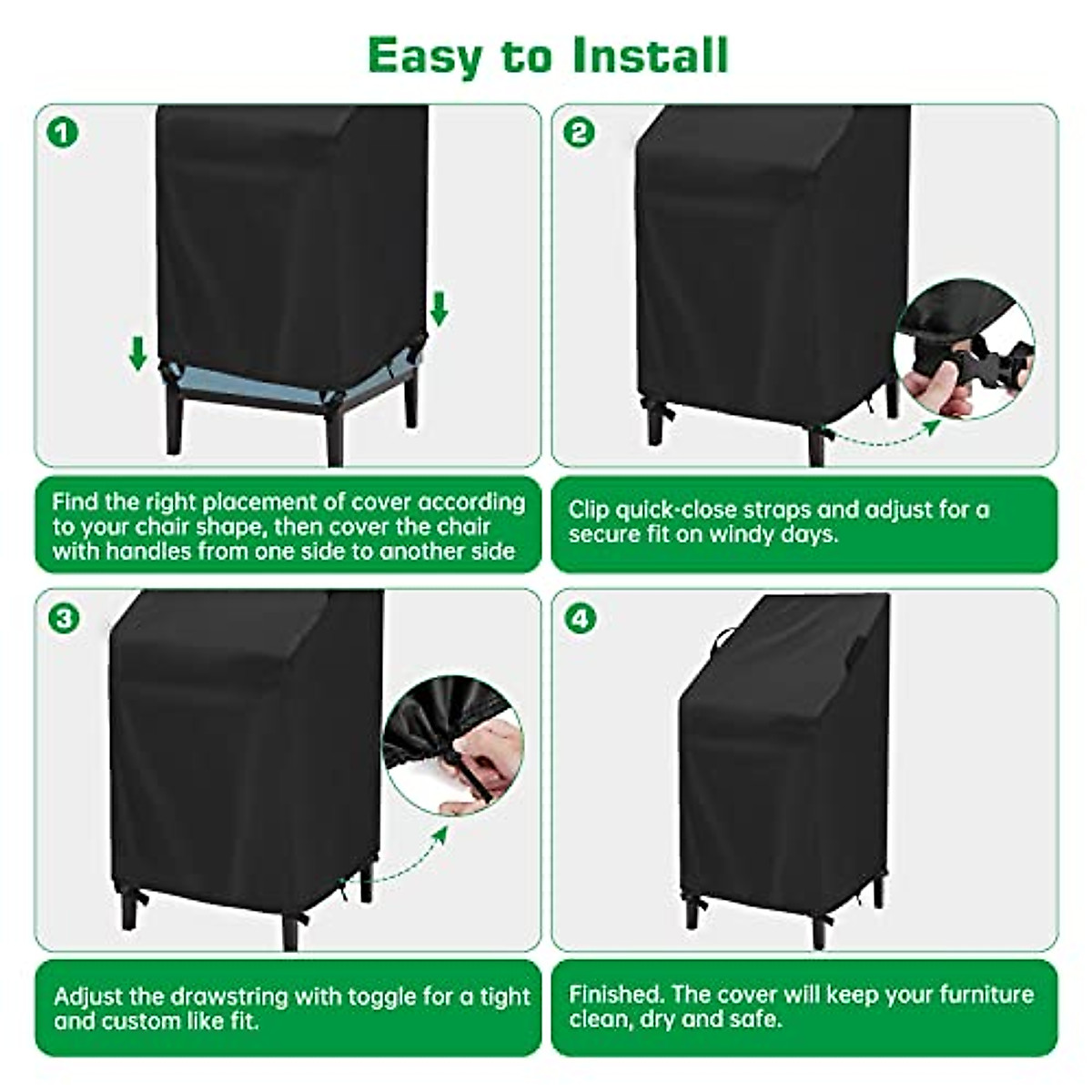 Easy to Install

1

Find the right placement of cover according to your chair shape, then cover the chair with handles from one side to another side

2

Clip quick-close straps and adjust for a secure fit on windy days.

3

Adjust the drawstring with toggle for a tight and custom like fit.

4

Finished. The cover will keep your furniture clean, dry and safe.