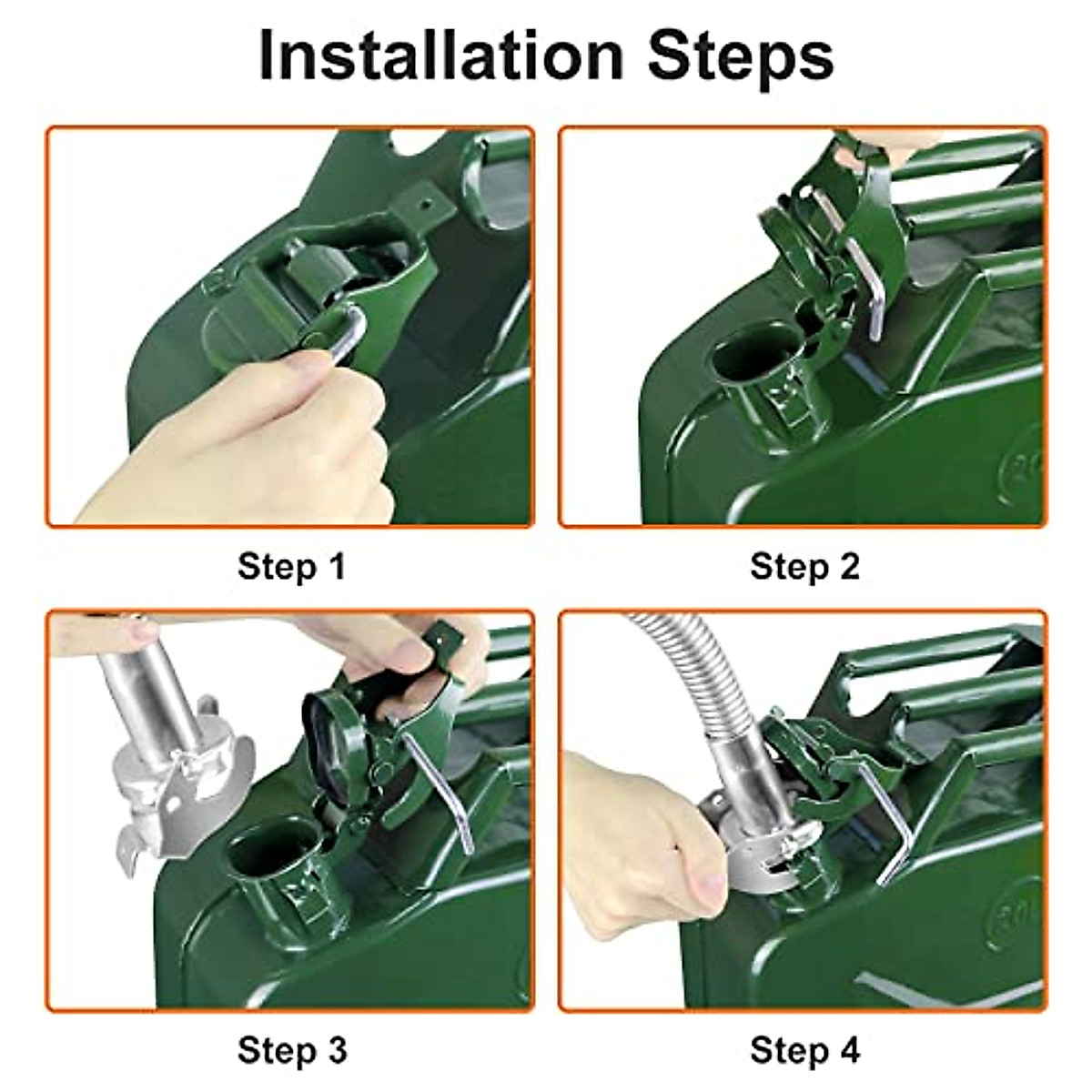 Installation Steps

Step 1

Step 2

Step 3

Step 4