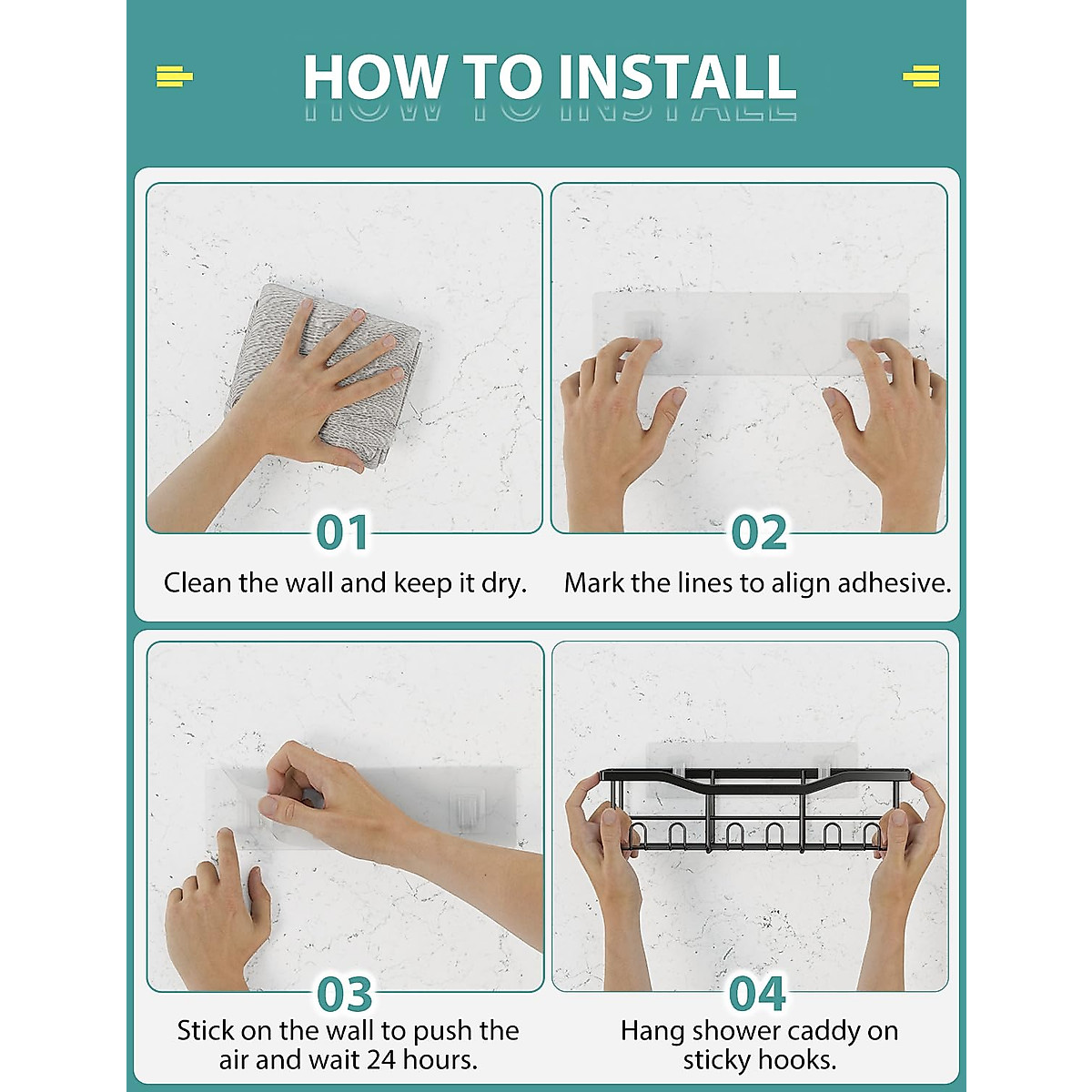 HOW TO INSTALL

01

Clean the wall and keep it dry.

02

Mark the lines to align adhesive.

03

Stick on the wall to push the air and wait 24 hours.

04

Hang shower caddy on sticky hooks.