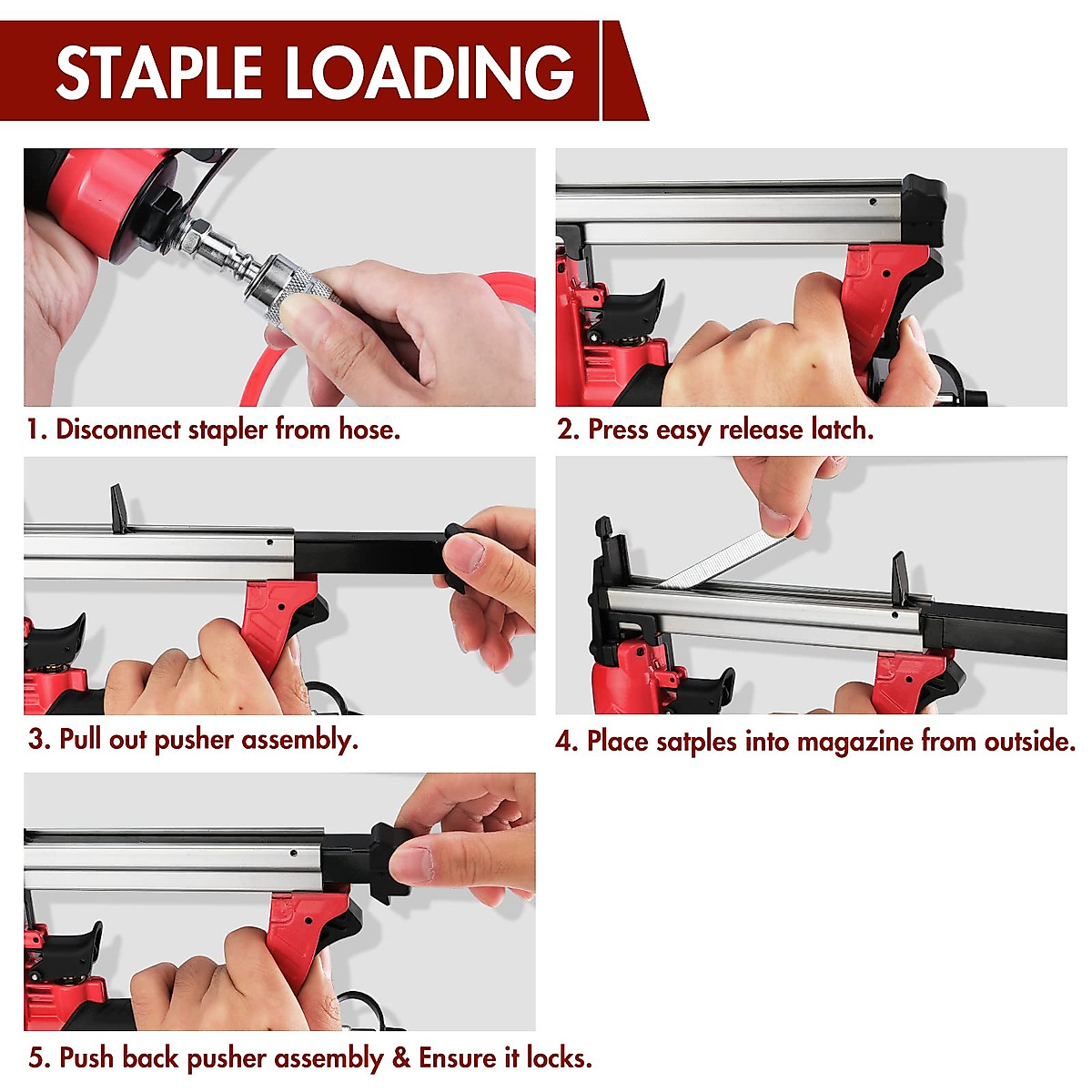 STAPLE LOADING

1. Disconnect stapler from hose.

2. Press easy release latch.

3. Pull out pusher assembly.

4. Place satples into magazine from outside.

5. Push back pusher assembly & Ensure it locks.