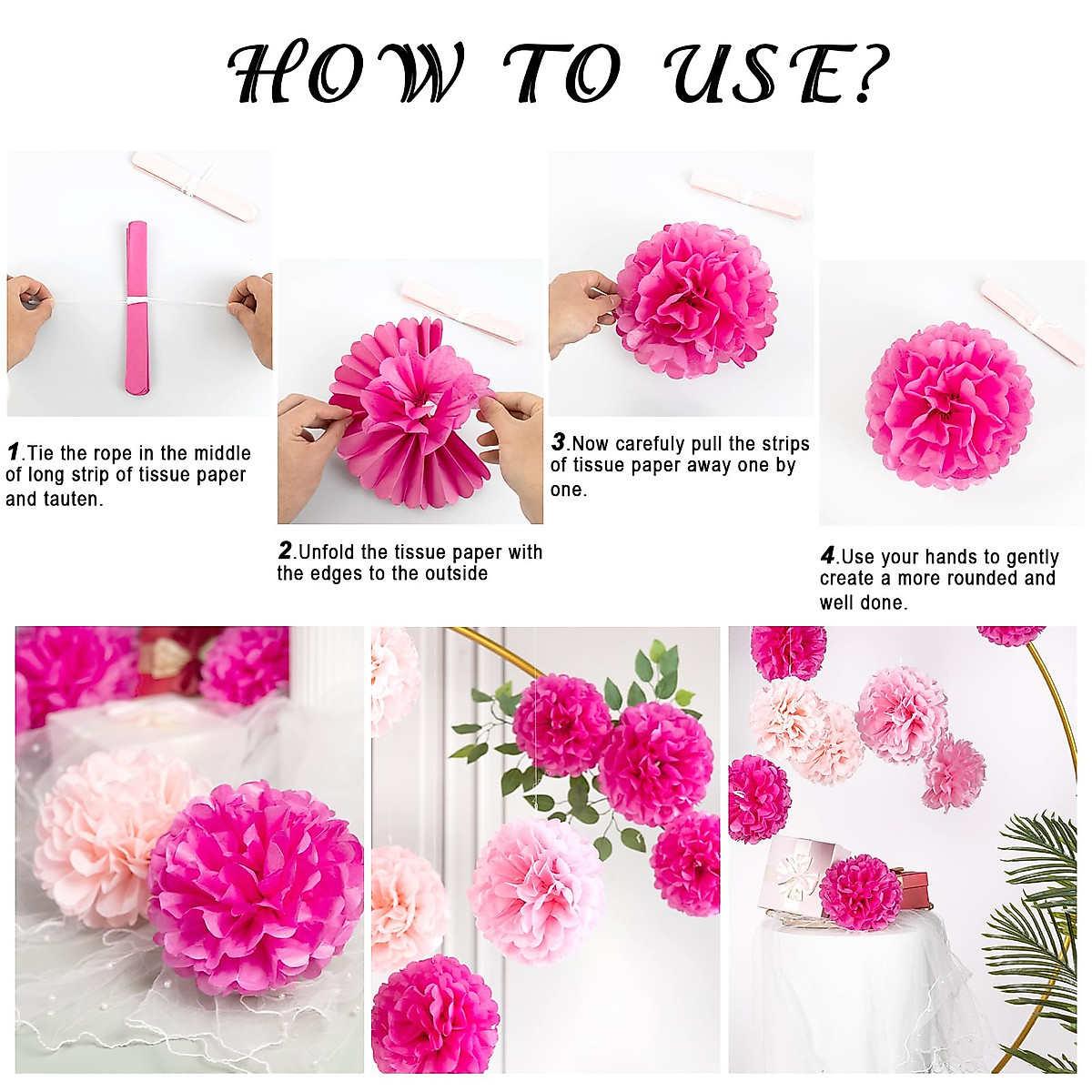 HOW TO USE?

1.Tie the rope in the middle of long strip of tissue paper and tauten.

2.Unfold the tissue paper with the edges to the outside

3.Now carefully pull the strips of tissue paper away one by one.

4.Use your hands to gently create a more rounded and well done.