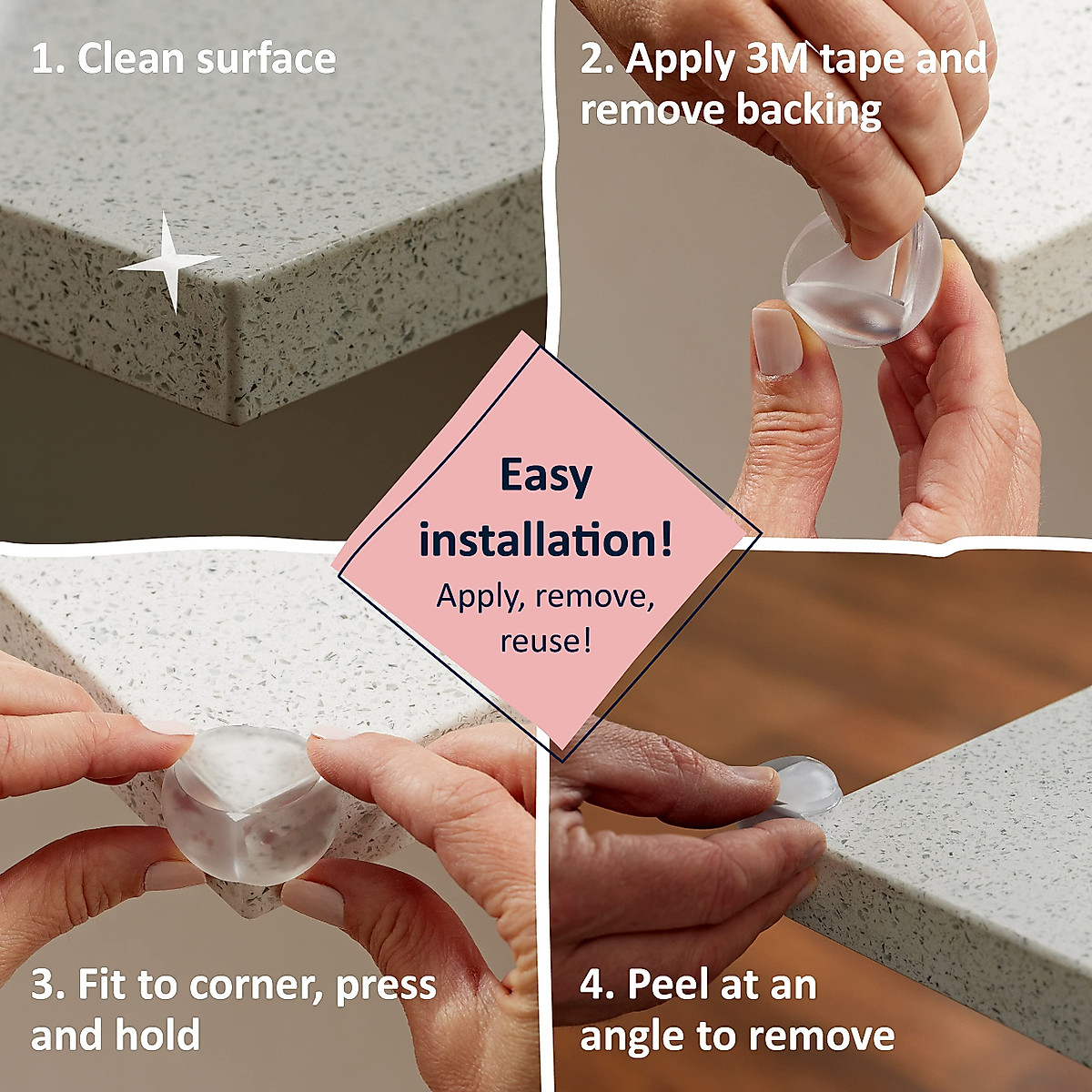 1. Clean surface

2. Apply 3M tape and remove backing

Easy installation!
Apply, remove, reuse!

3. Fit to corner, press and hold

4. Peel at an angle to remove