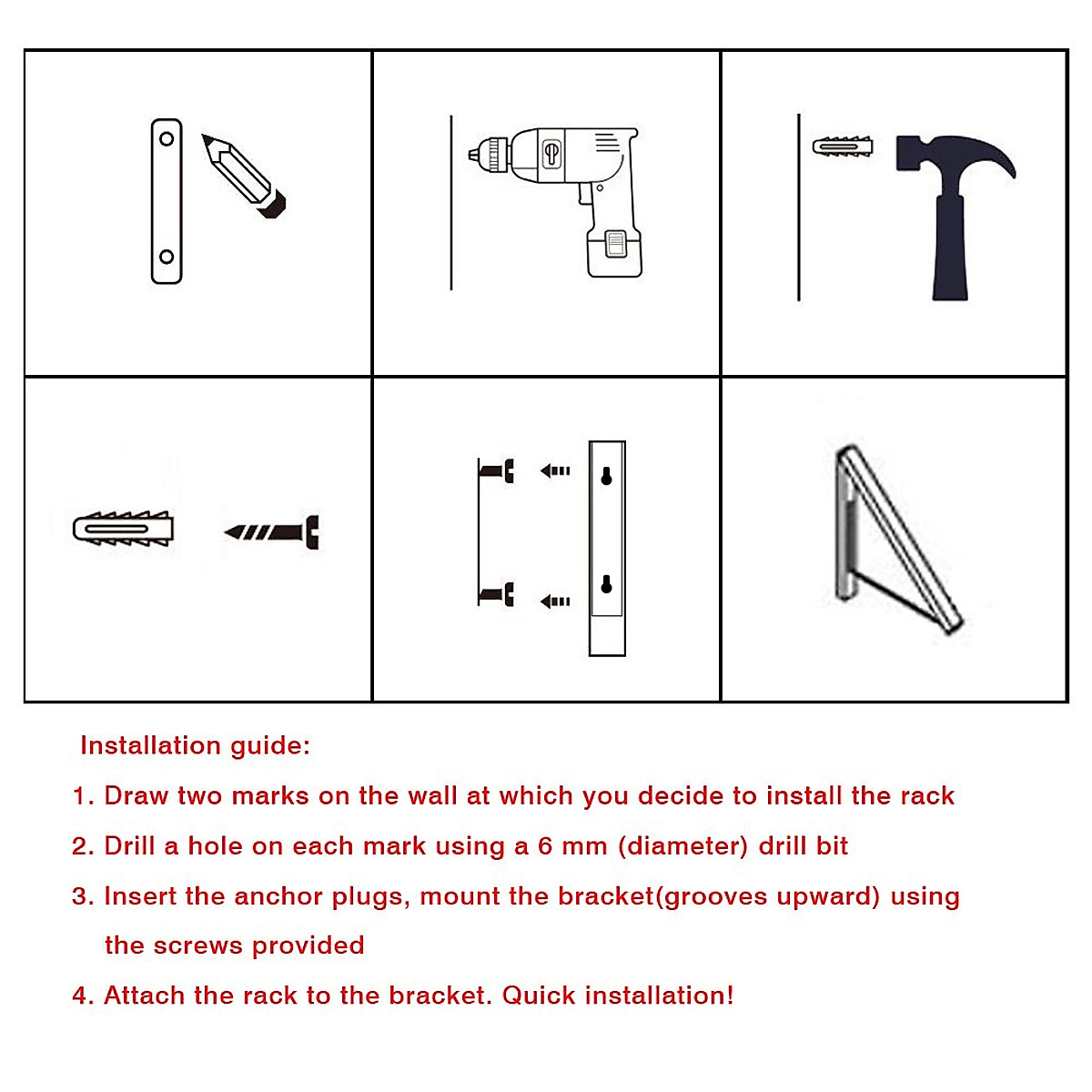 Installation guide:

1. Draw two marks on the wall at which you decide to install the rack

2. Drill a hole on each mark using a 6 mm (diameter) drill bit

3. Insert the anchor plugs, mount the bracket(grooves upward) using the screws provided

4. Attach the rack to the bracket. Quick installation!