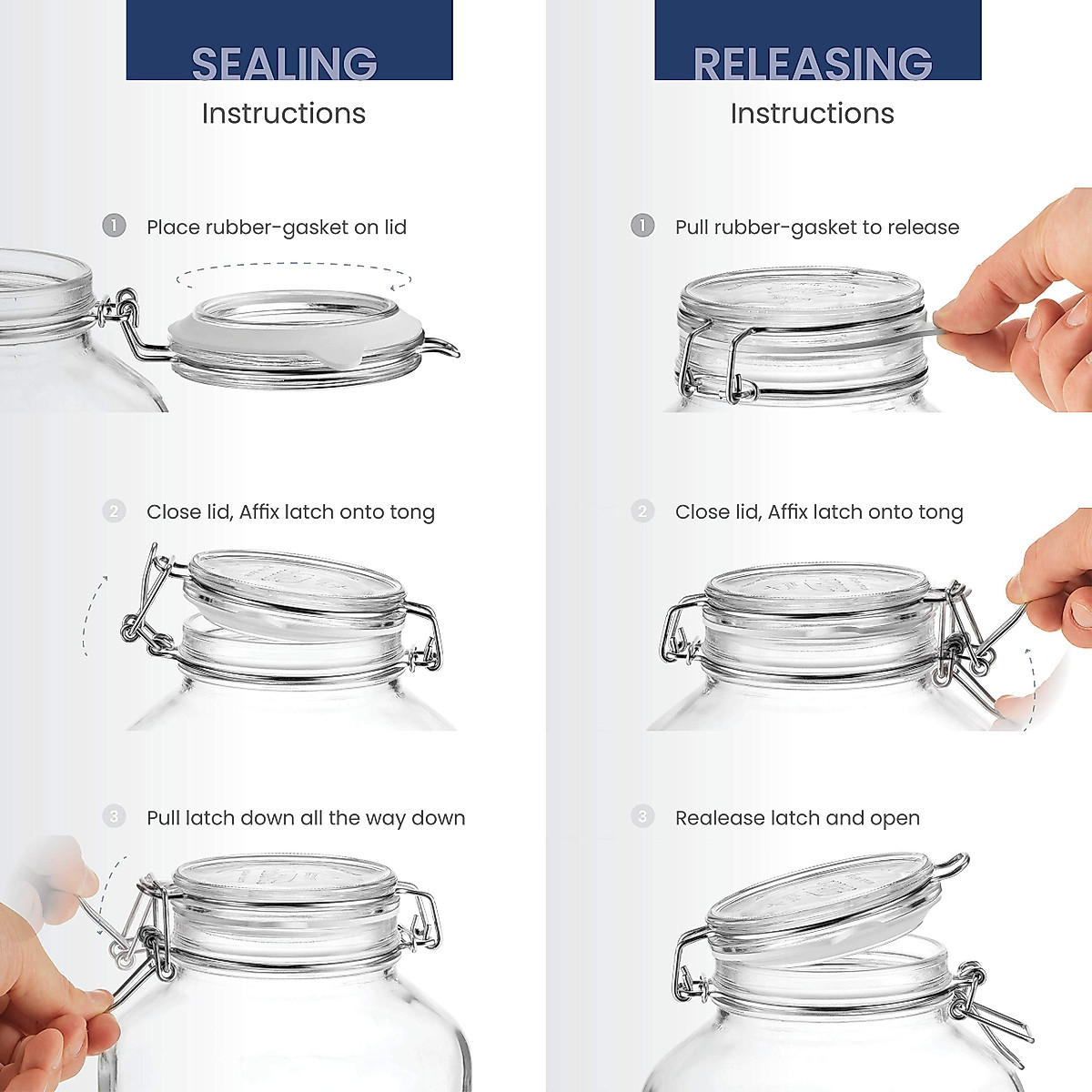 SEALING
Instructions

1 Place rubber-gasket on lid

2 Close lid, Affix latch onto tong

3 Pull latch down all the way down

RELEASING
Instructions

1 Pull rubber-gasket to release

2 Close lid, Affix latch onto tong

3 Realease latch and open