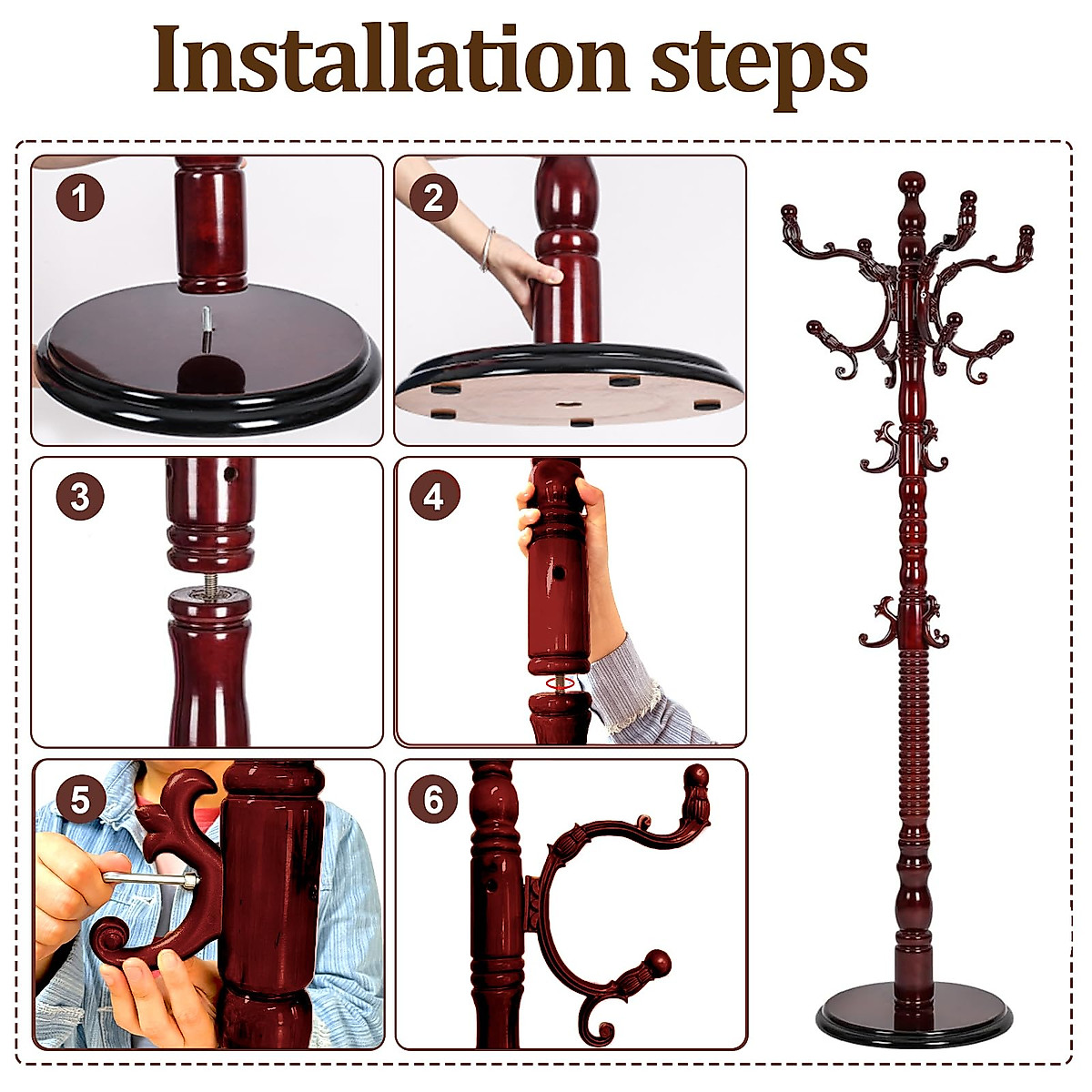 Installation steps

1

2

3

4

5

6