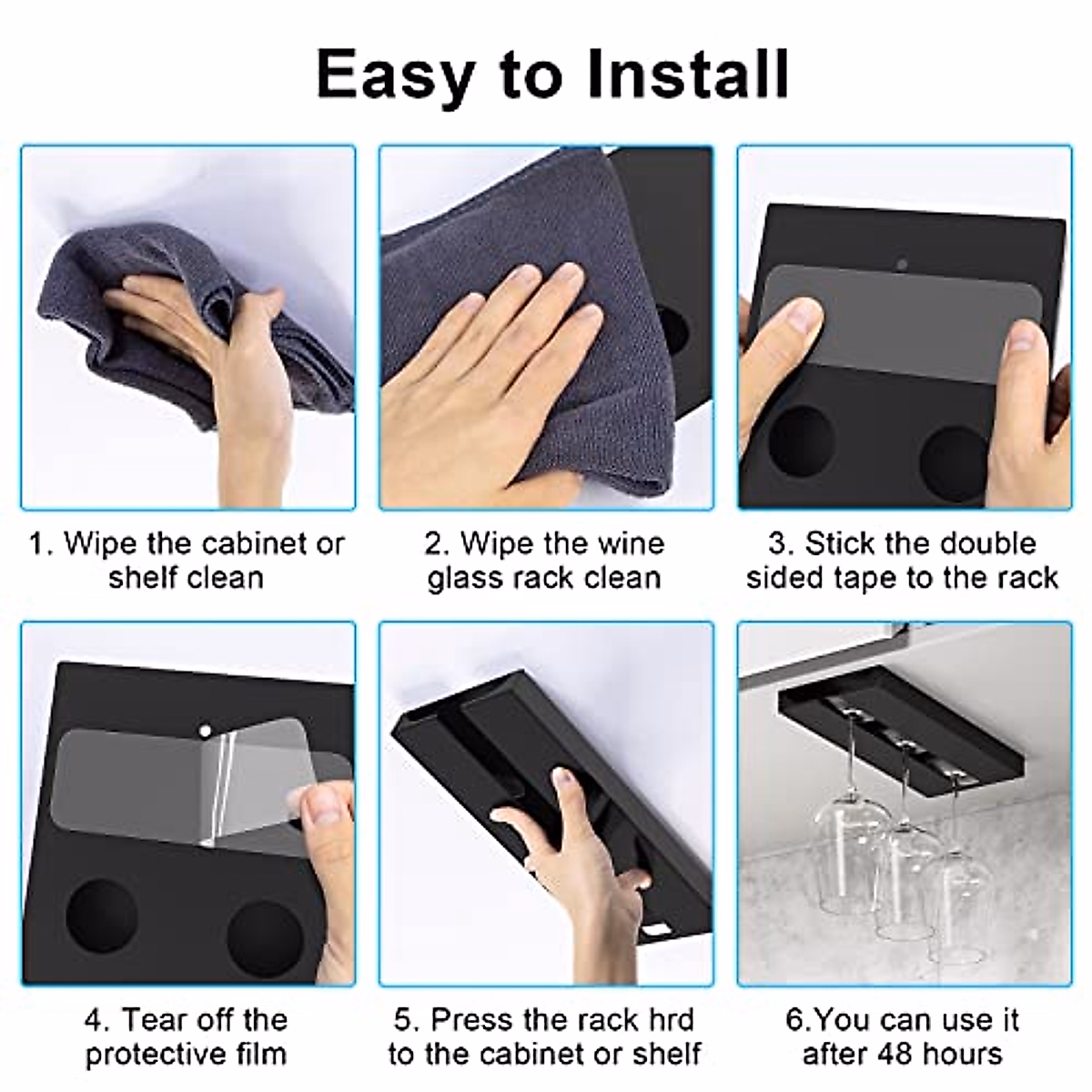 Easy to Install

1. Wipe the cabinet or shelf clean

2. Wipe the wine glass rack clean

3. Stick the double sided tape to the rack

4. Tear off the protective film

5. Press the rack hrd to the cabinet or shelf

6.You can use it after 48 hours