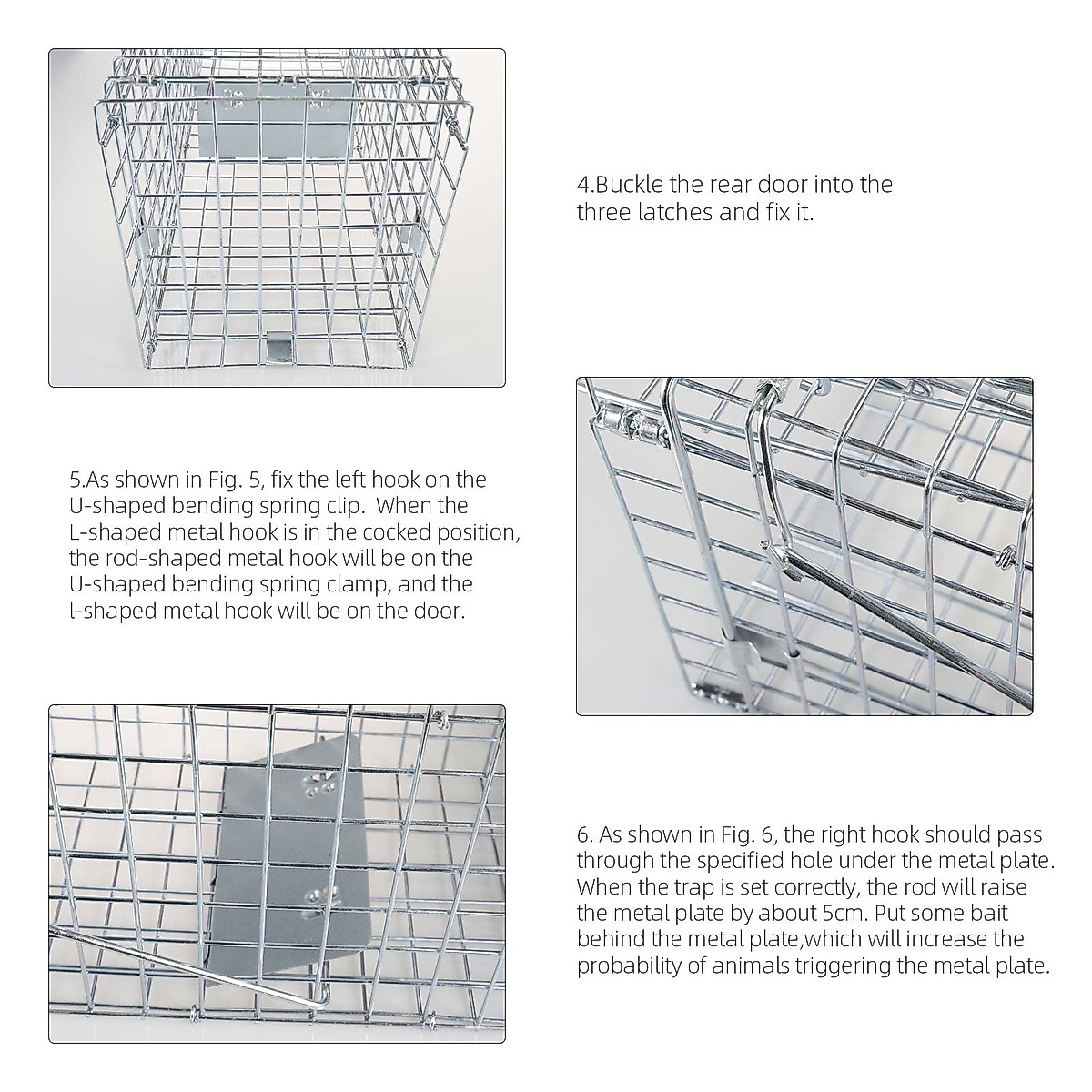 4.Buckle the rear door into the three latches and fix it.

5.As shown in Fig. 5, fix the left hook on the U-shaped bending spring clip. When the L-shaped metal hook is in the cocked position, the rod-shaped metal hook will be on the U-shaped bending spring clamp, and the l-shaped metal hook will be on the door.

6. As shown in Fig. 6, the right hook should pass through the specified hole under the metal plate. When the trap is set correctly, the rod will raise the metal plate by about 5cm. Put some bait behind the metal plate,which will increase the probability of animals triggering the metal plate.