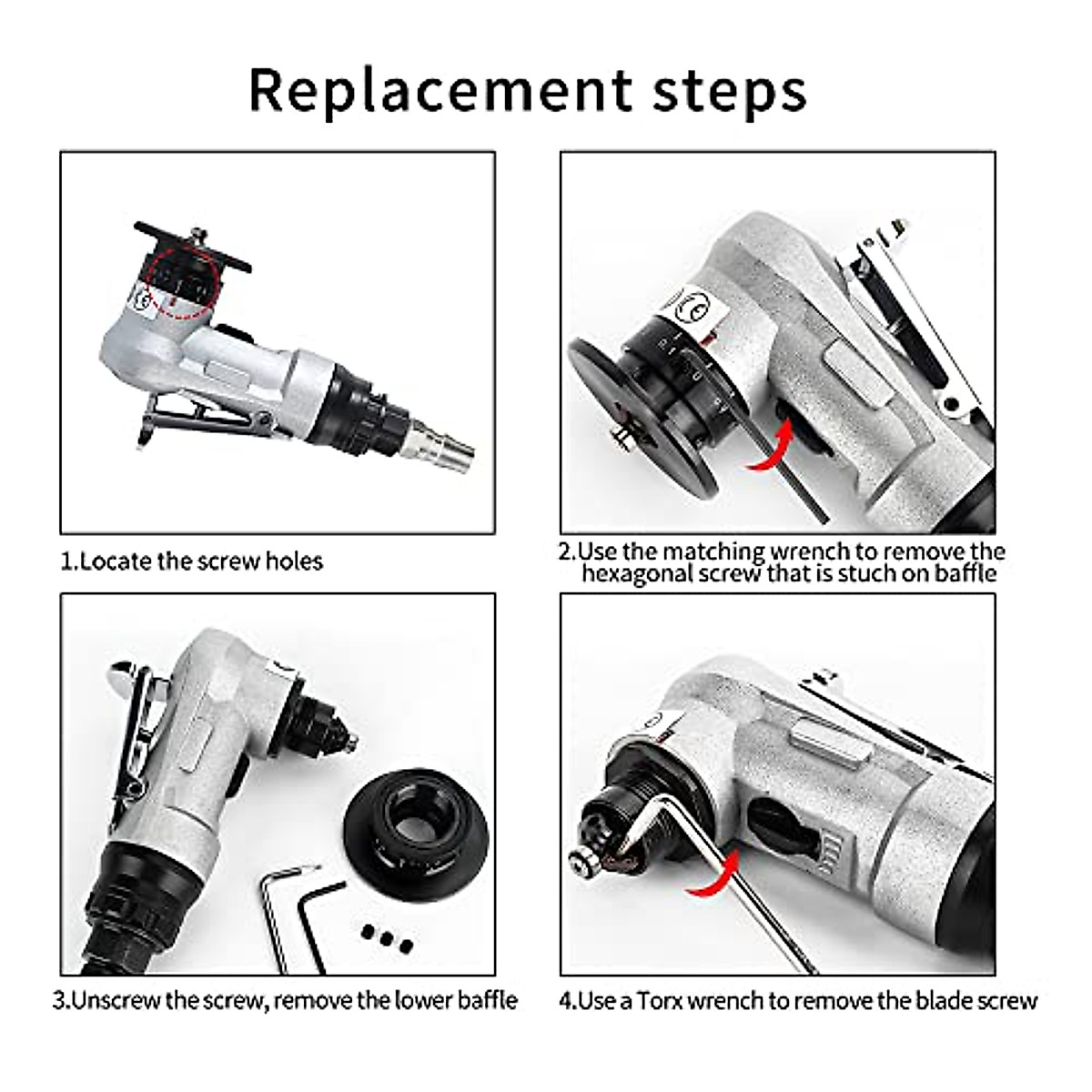 Replacement steps

1.Locate the screw holes

2.Use the matching wrench to remove the hexagonal screw that is stuch on baffle

3.Unscrew the screw, remove the lower baffle

4.Use a Torx wrench to remove the blade screw