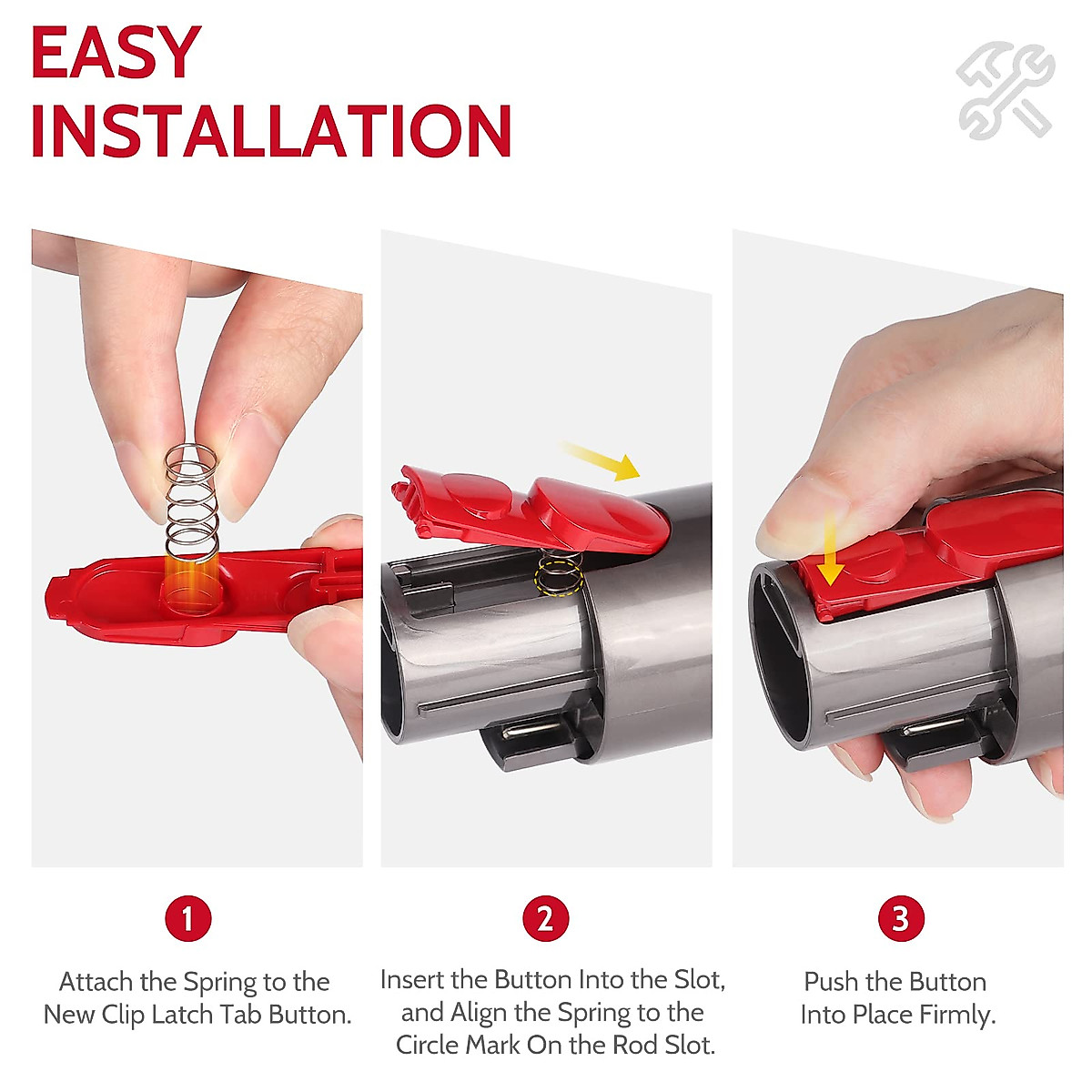 EASY INSTALLATION

1

Attach the Spring to the New Clip Latch Tab Button.

2

Insert the Button Into the Slot, and Align the Spring to the Circle Mark On the Rod Slot.

3

Push the Button Into Place Firmly.