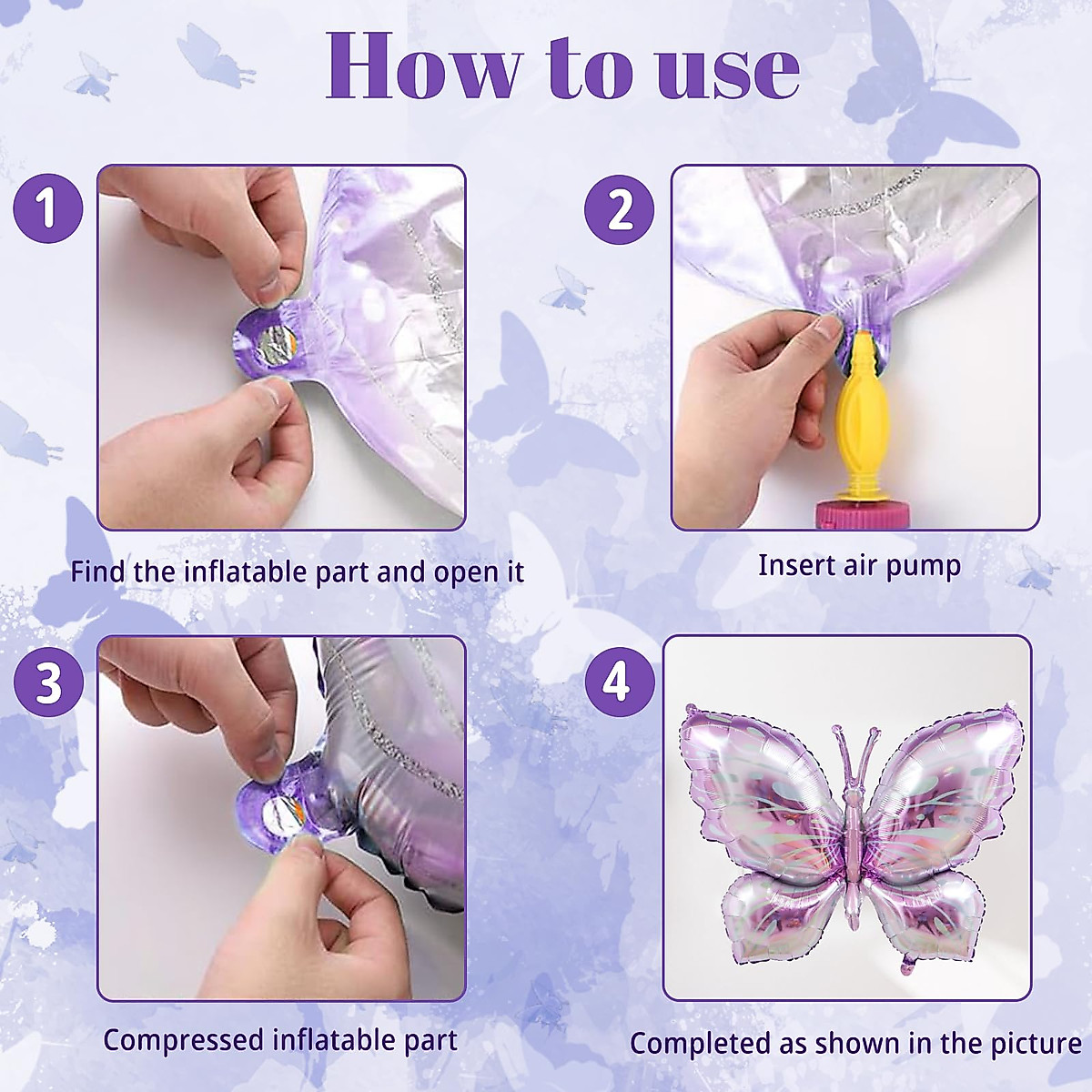 How to use

1

Find the inflatable part and open it

2

Insert air pump

3

Compressed inflatable part

4

Completed as shown in the picture