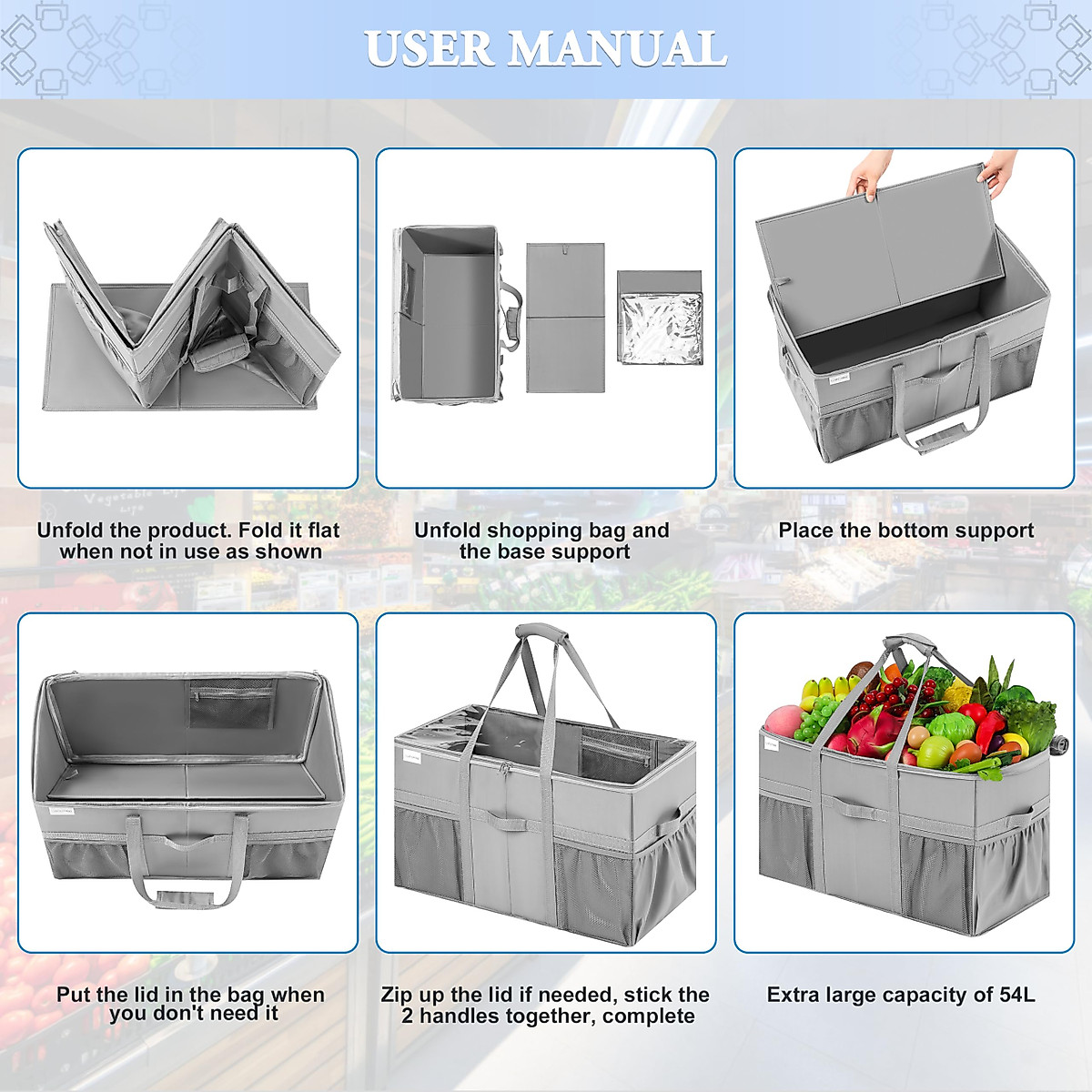 USER MANUAL

Unfold the product. Fold it flat when not in use as shown

Unfold shopping bag and the base support

Place the bottom support

Put the lid in the bag when you don't need it

Zip up the lid if needed, stick the 2 handles together, complete

Extra large capacity of 54L