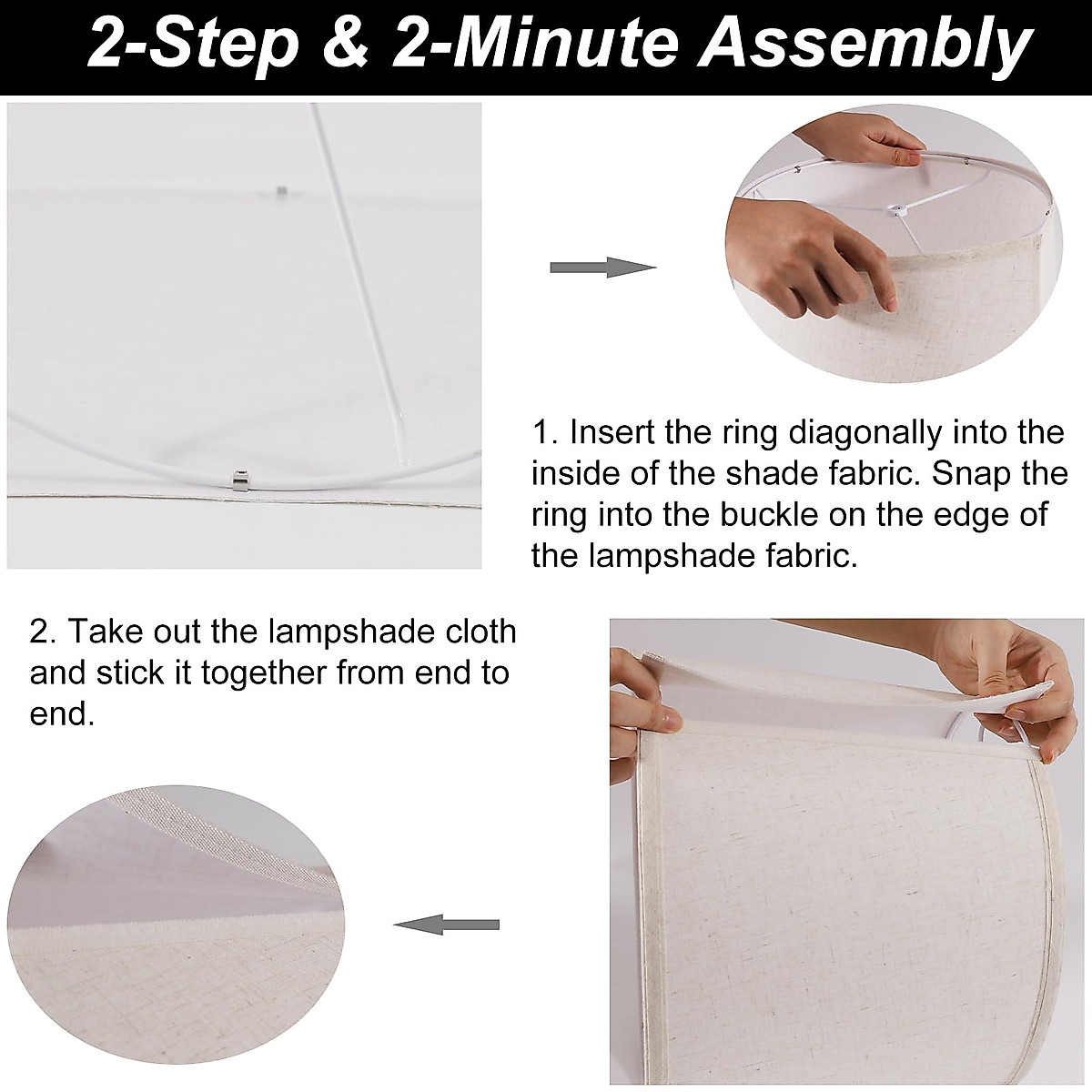 2-Step & 2-Minute Assembly

1. Insert the ring diagonally into the inside of the shade fabric. Snap the ring into the buckle on the edge of the lampshade fabric.

2. Take out the lampshade cloth and stick it together from end to end.