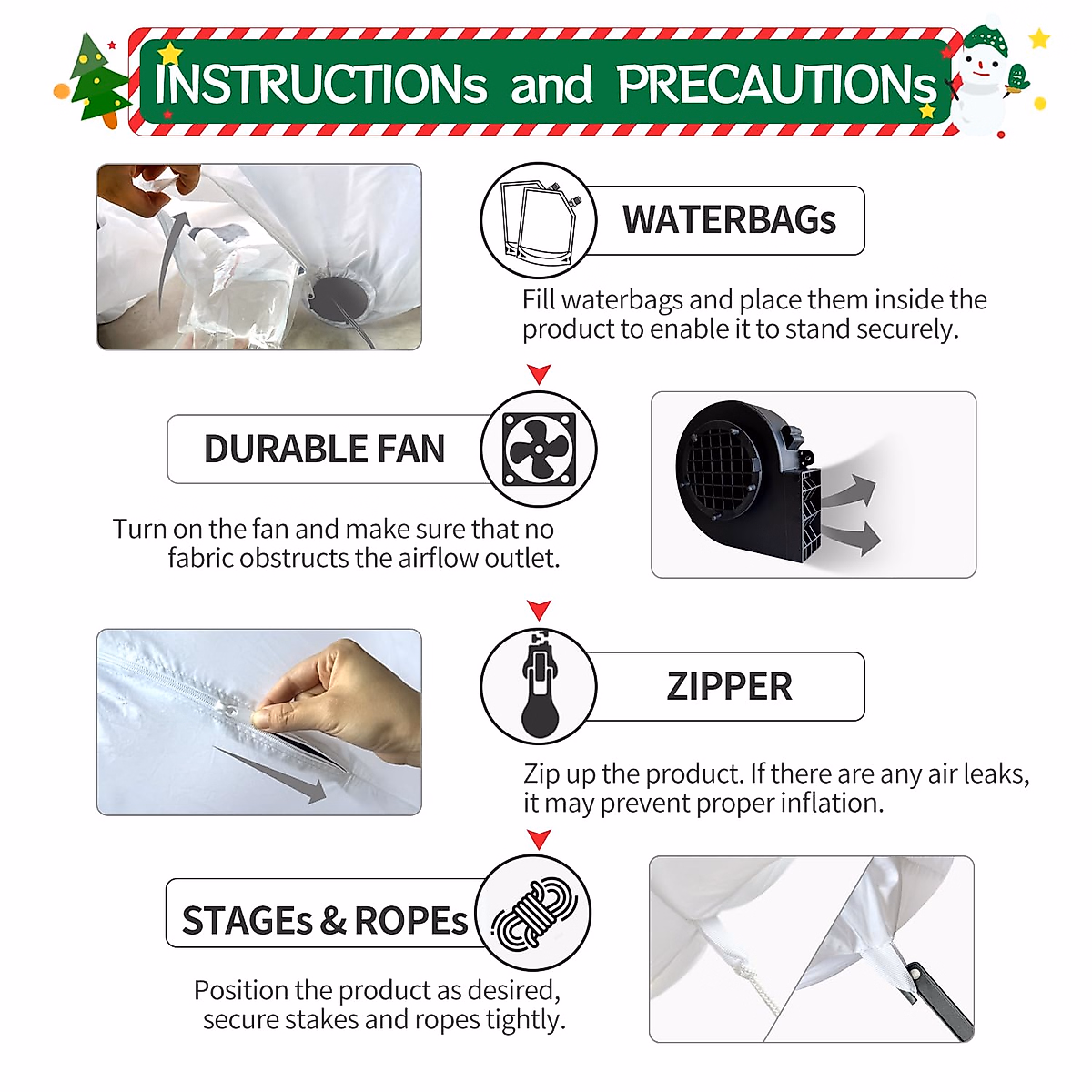 INSTRUCTIONs and PRECAUTIONs

WATERBAGs

Fill waterbags and place them inside the product to enable it to stand securely.

DURABLE FAN

Turn on the fan and make sure that no fabric obstructs the airflow outlet.

ZIPPER

Zip up the product. If there are any air leaks, it may prevent proper inflation.

STAGEs & ROPEs

Position the product as desired, secure stakes and ropes tightly.