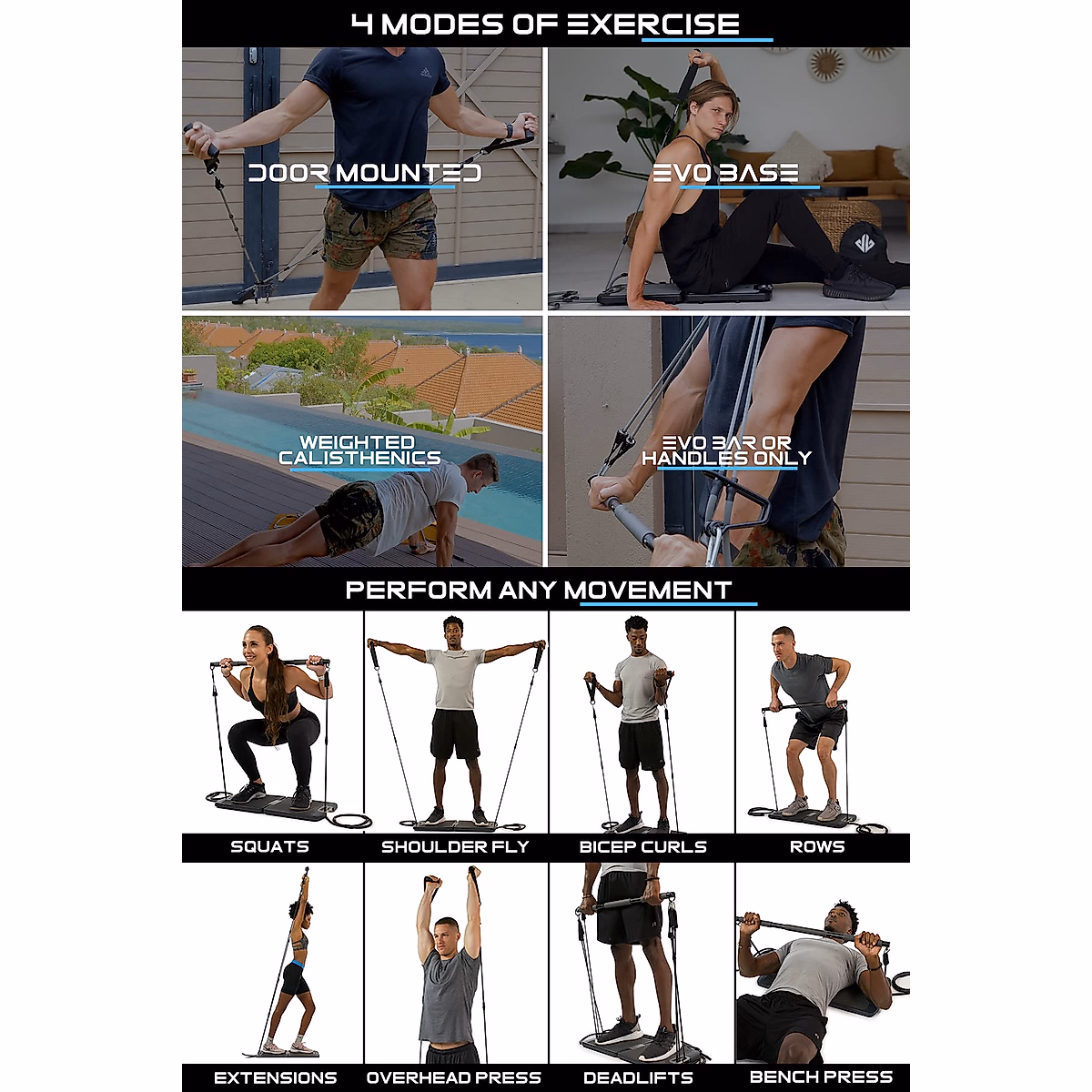 4 MODES OF EXERCISE

DOOR MOUNTED

EVO BASE

WEIGHTED CALISTHENICS

EVO BAR OR HANDLES ONLY

PERFORM ANY MOVEMENT

SQUATS

SHOULDER FLY

BICEP CURLS

ROWS

EXTENSIONS

OVERHEAD PRESS

DEADLIFTS

BENCH PRESS