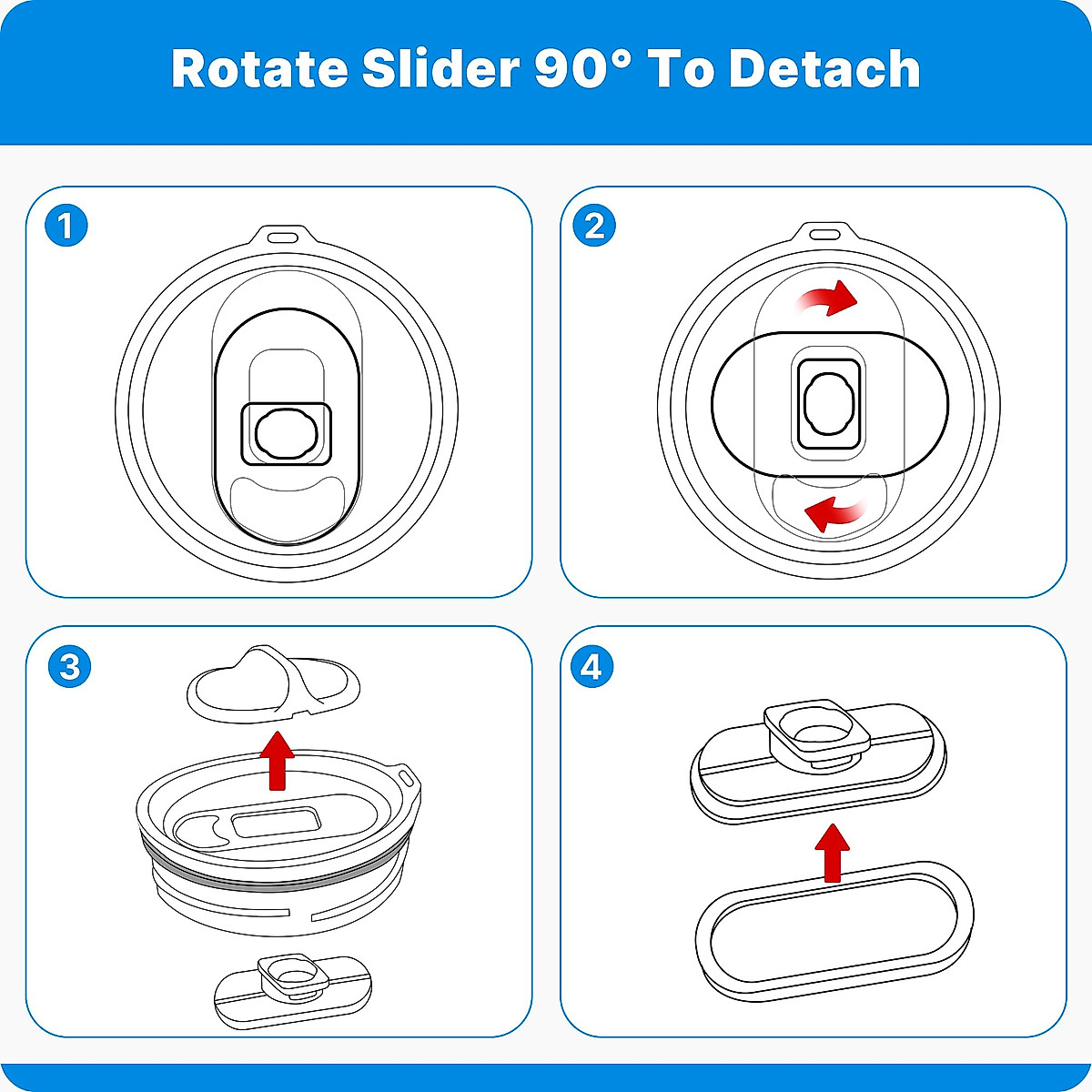 Rotate Slider 90° To Detach

1

2

3

4