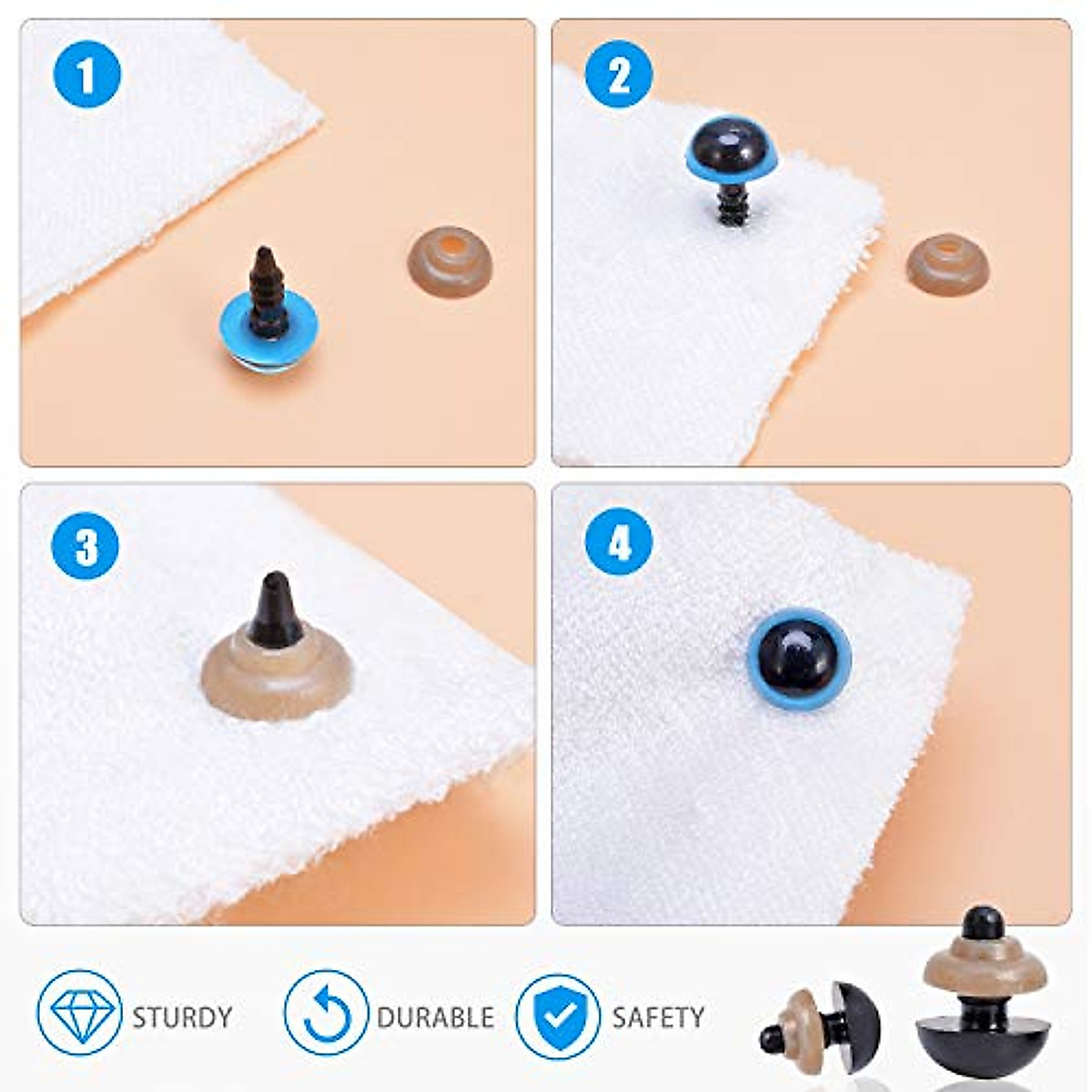 1

2

3

4

STURDY

DURABLE

SAFETY