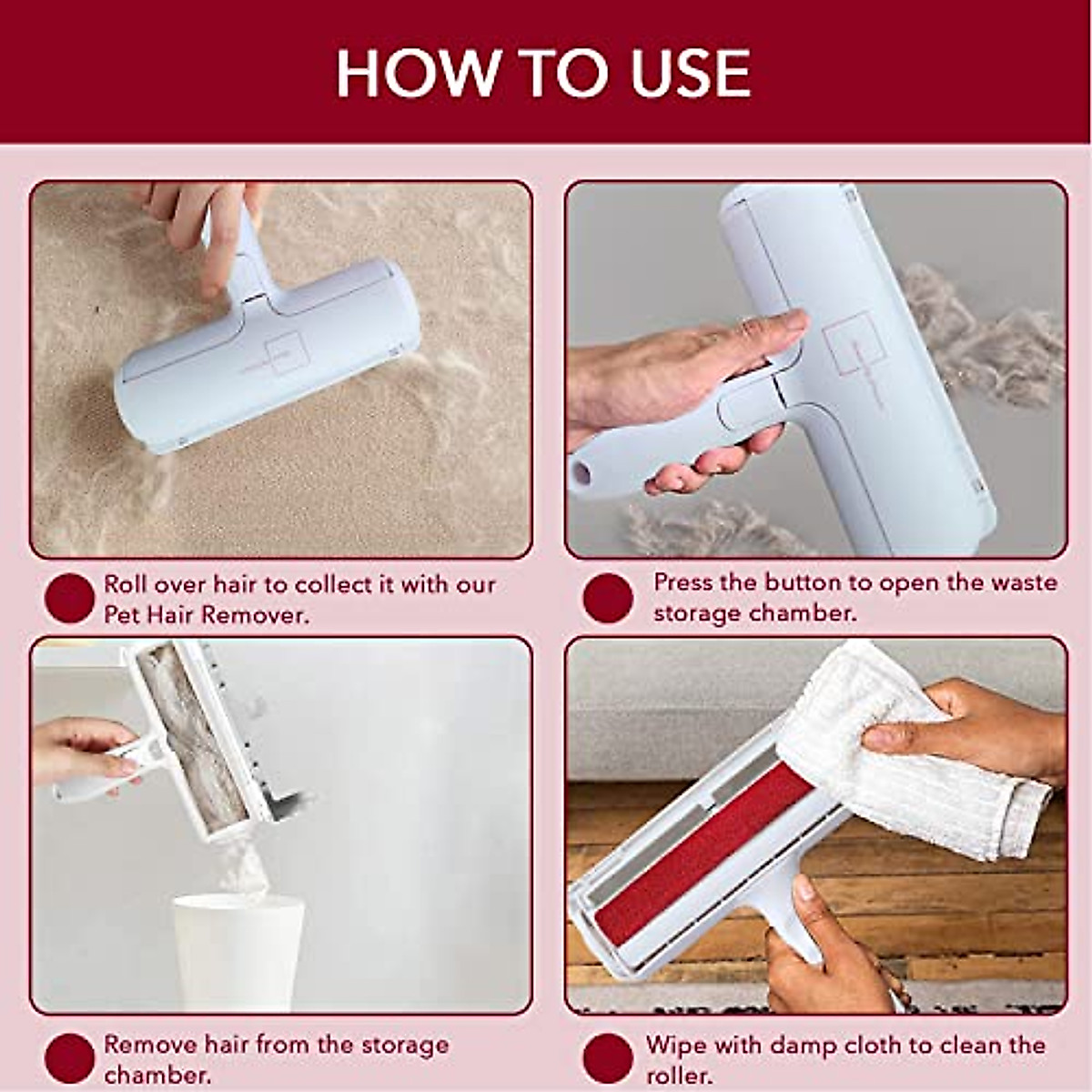 HOW TO USE

Roll over hair to collect it with our Pet Hair Remover.

Press the button to open the waste storage chamber.

Remove hair from the storage chamber.

Wipe with damp cloth to clean the roller.