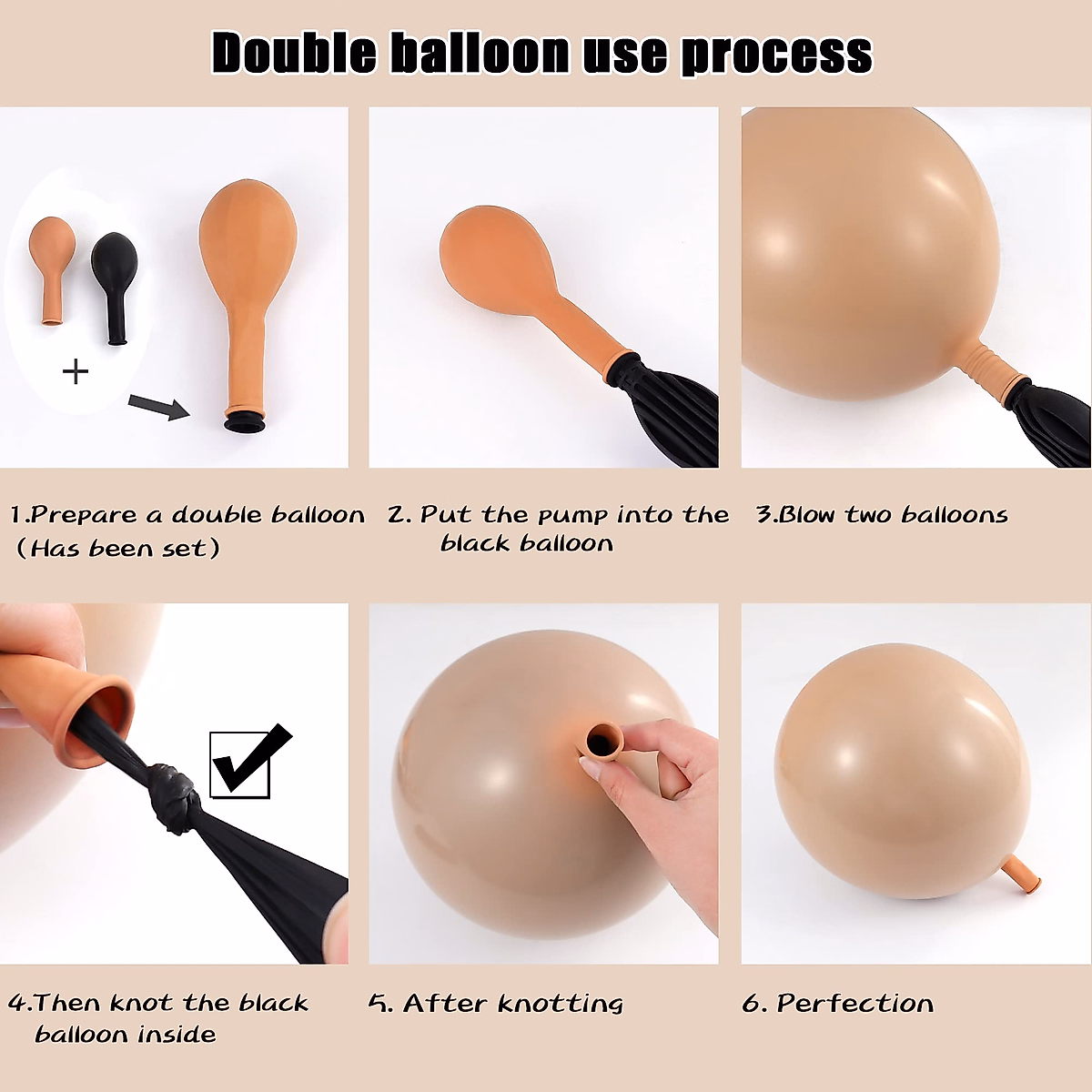 Double balloon use process

+

1.Prepare a double balloon (Has been set)

2. Put the pump into the black balloon

3.Blow two balloons

4.Then knot the black balloon inside

5. After knotting

6. Perfection