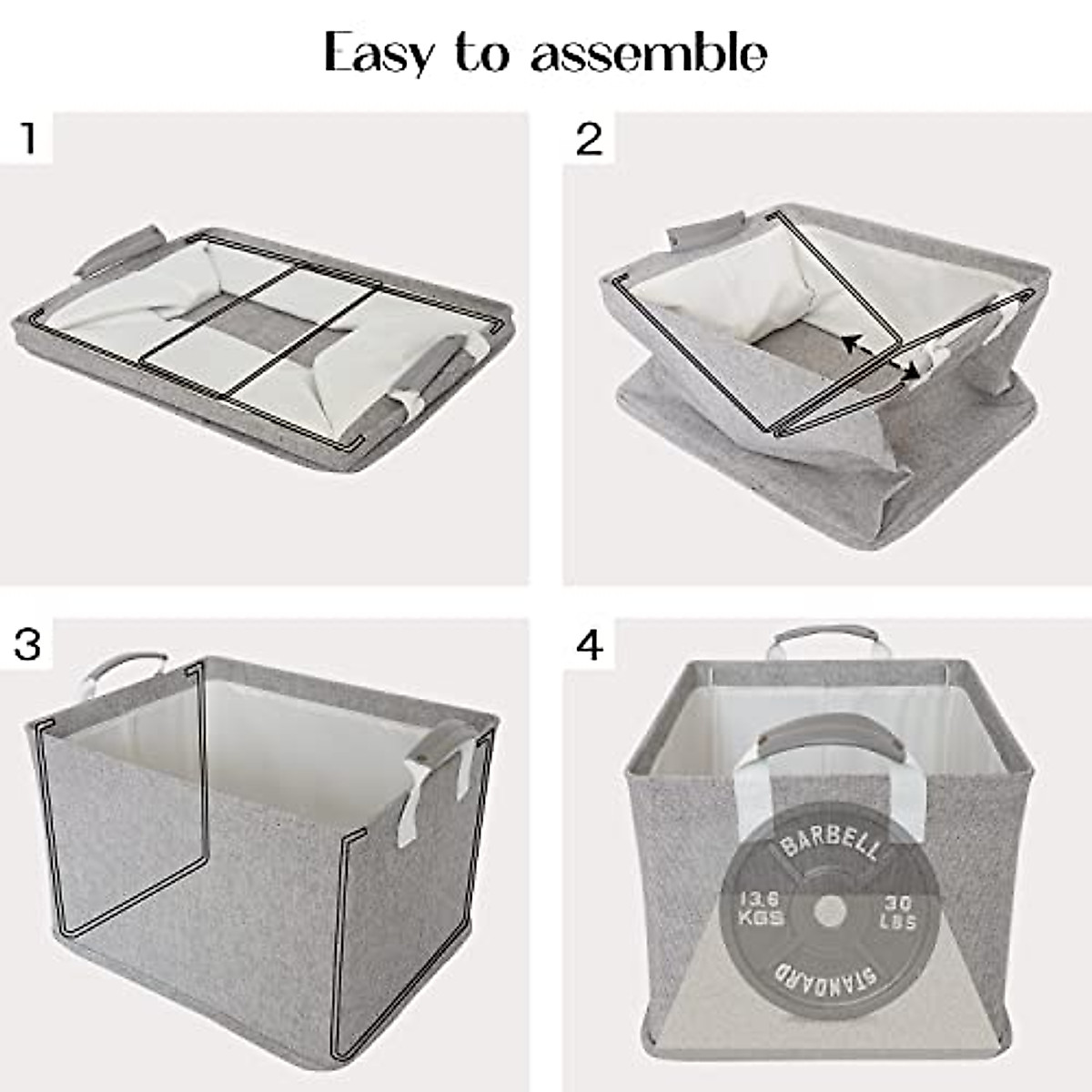 Easy to assemble

1

2

3

4

BARBELL
13.6 KGS
30 LBS
STANDARD