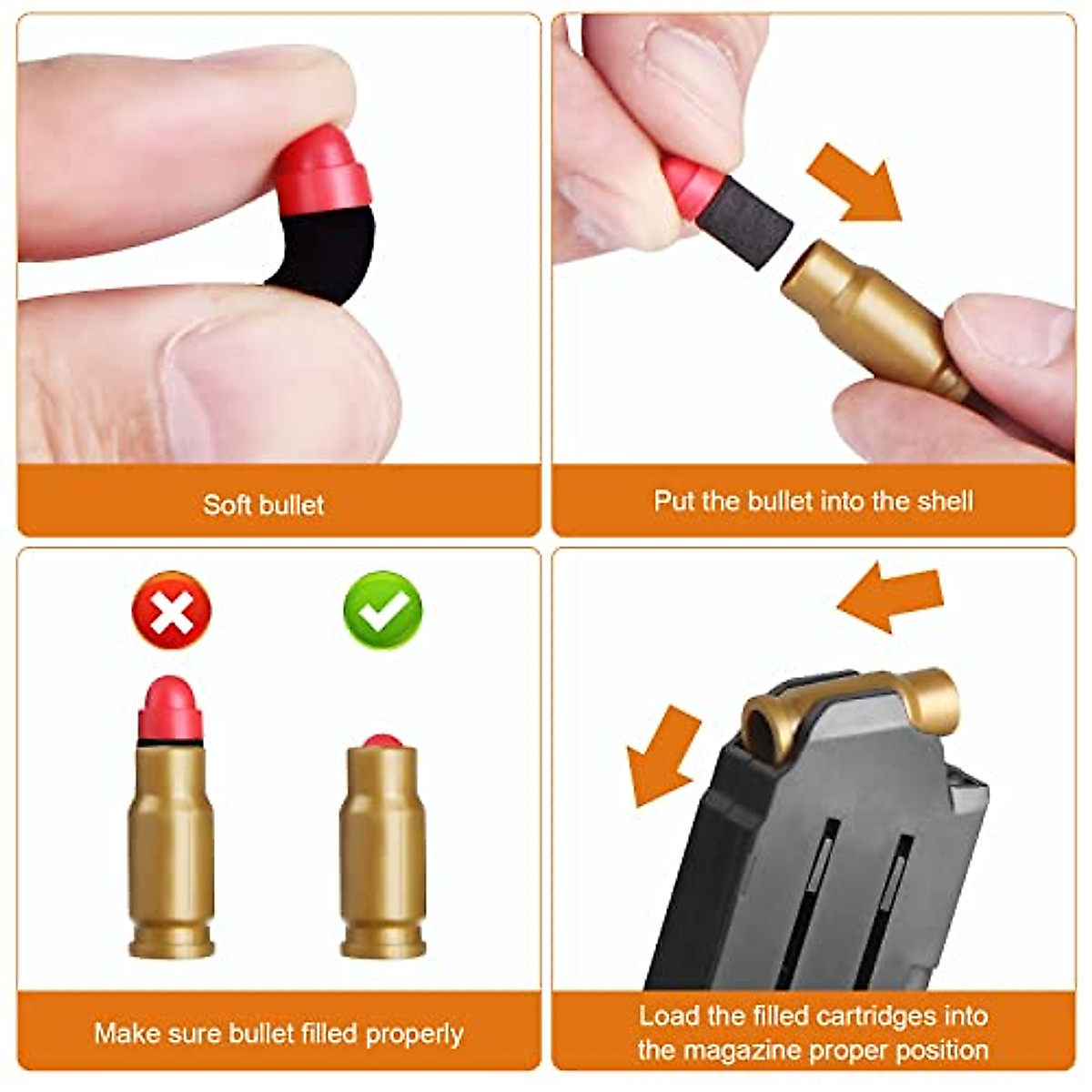 Soft bullet

Put the bullet into the shell

Make sure bullet filled properly

Load the filled cartridges into the magazine proper position