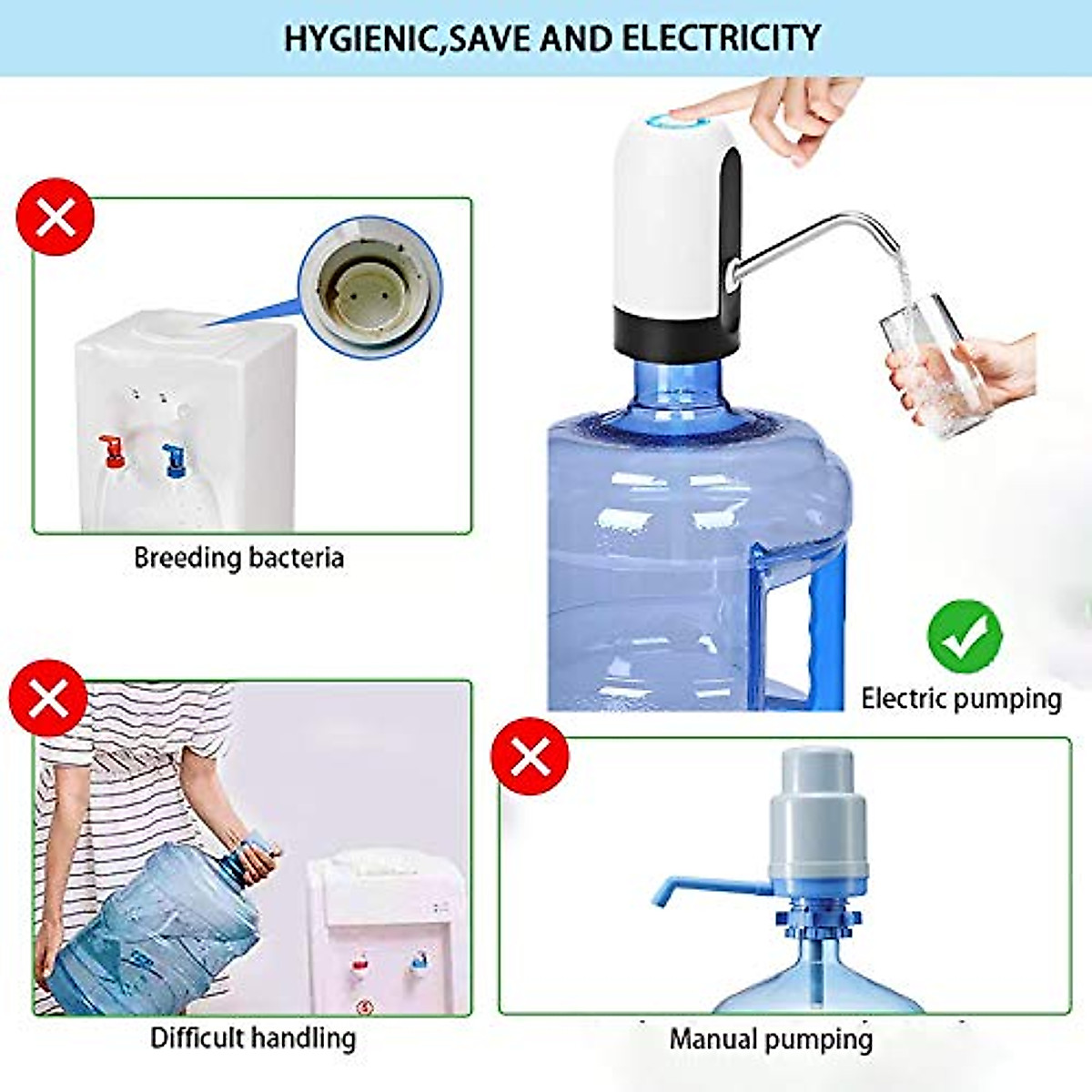 HYGIENIC,SAVE AND ELECTRICITY

Breeding bacteria

Electric pumping

Difficult handling

Manual pumping