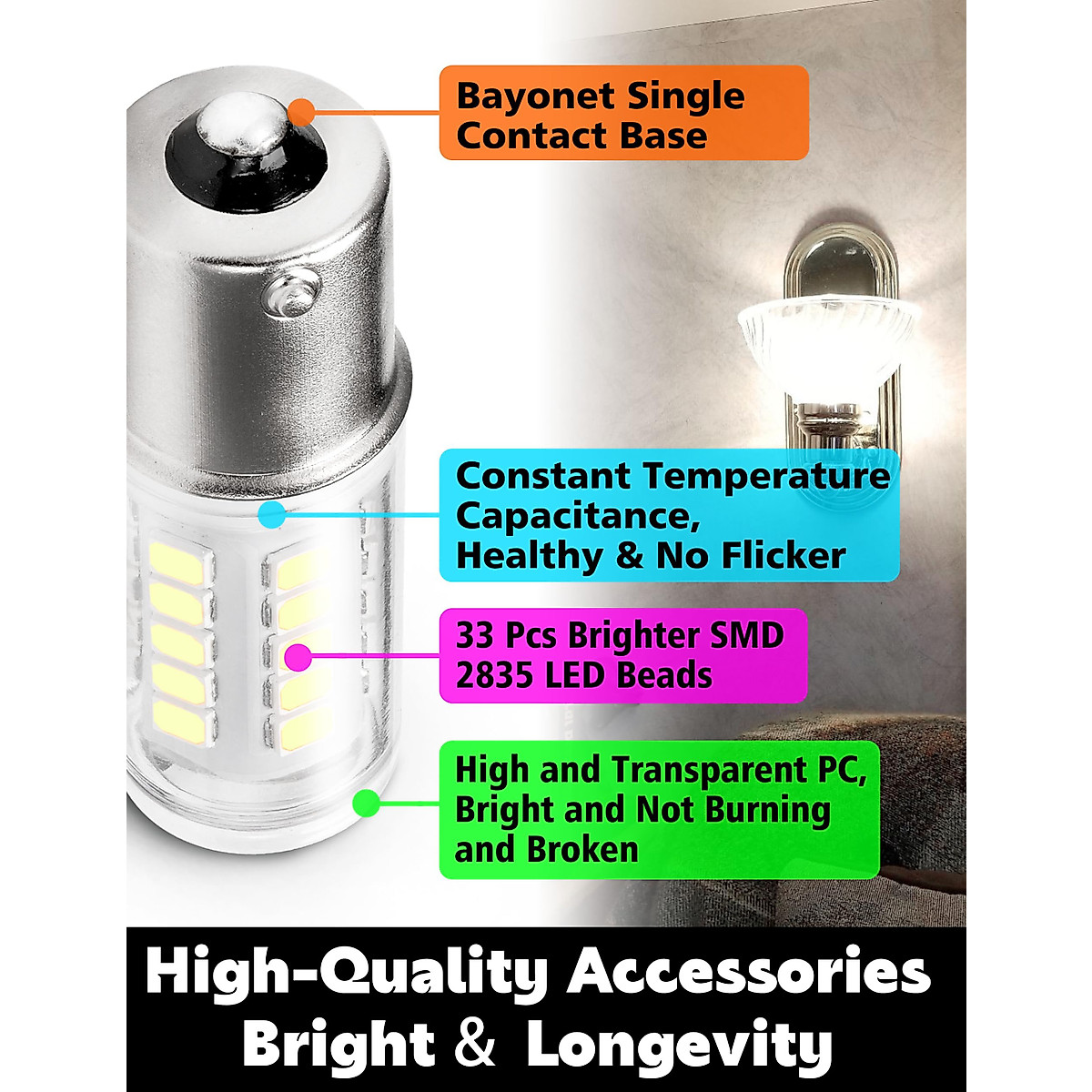 Bayonet Single Contact Base

Constant Temperature Capacitance, Healthy & No Flicker

33 Pcs Brighter SMD 2835 LED Beads

High and Transparent PC, Bright and Not Burning and Broken

High-Quality Accessories Bright & Longevity