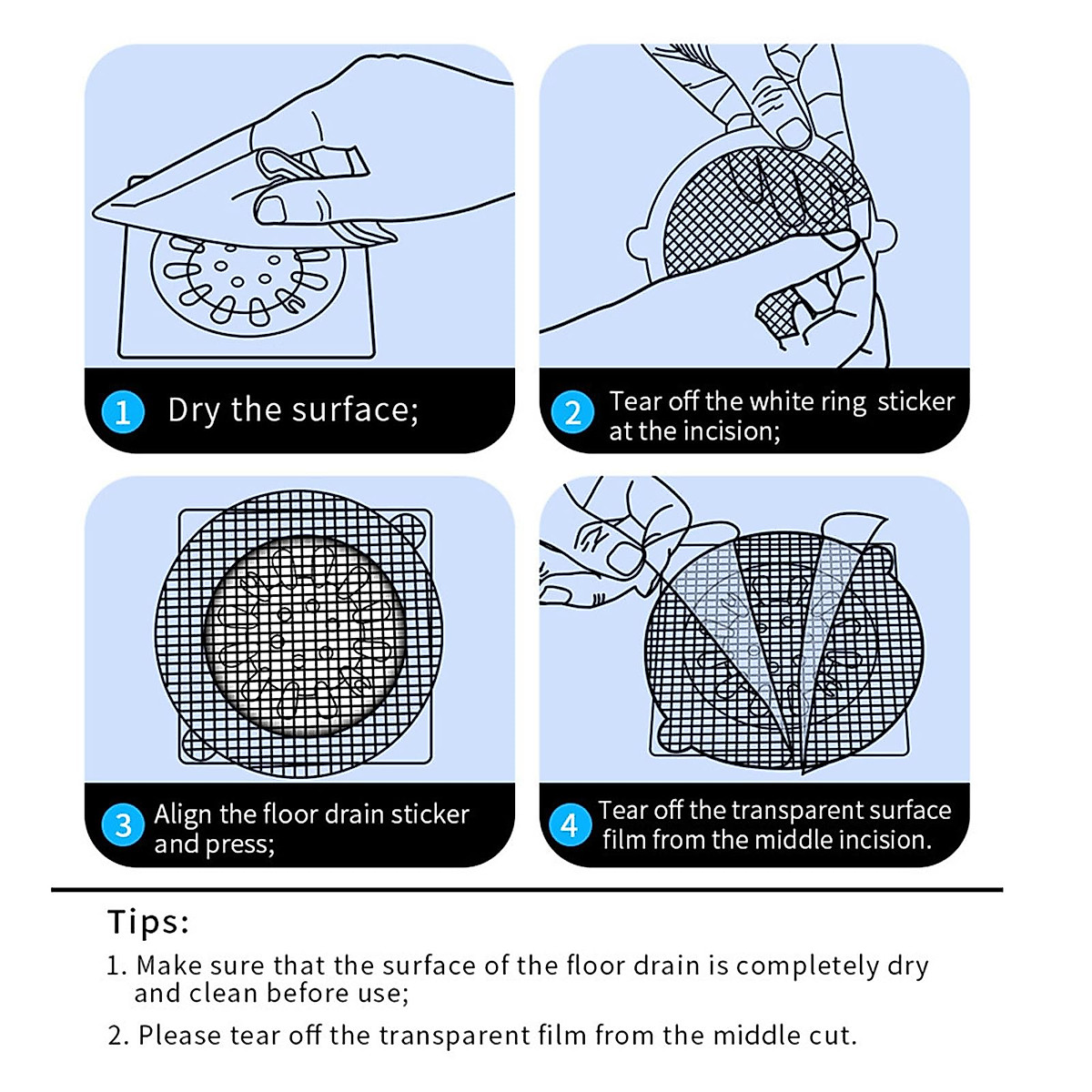 1 Dry the surface;

2 Tear off the white ring sticker at the incision;

3 Align the floor drain sticker and press;

4 Tear off the transparent surface film from the middle incision.

Tips:

1. Make sure that the surface of the floor drain is completely dry and clean before use;

2. Please tear off the transparent film from the middle cut.