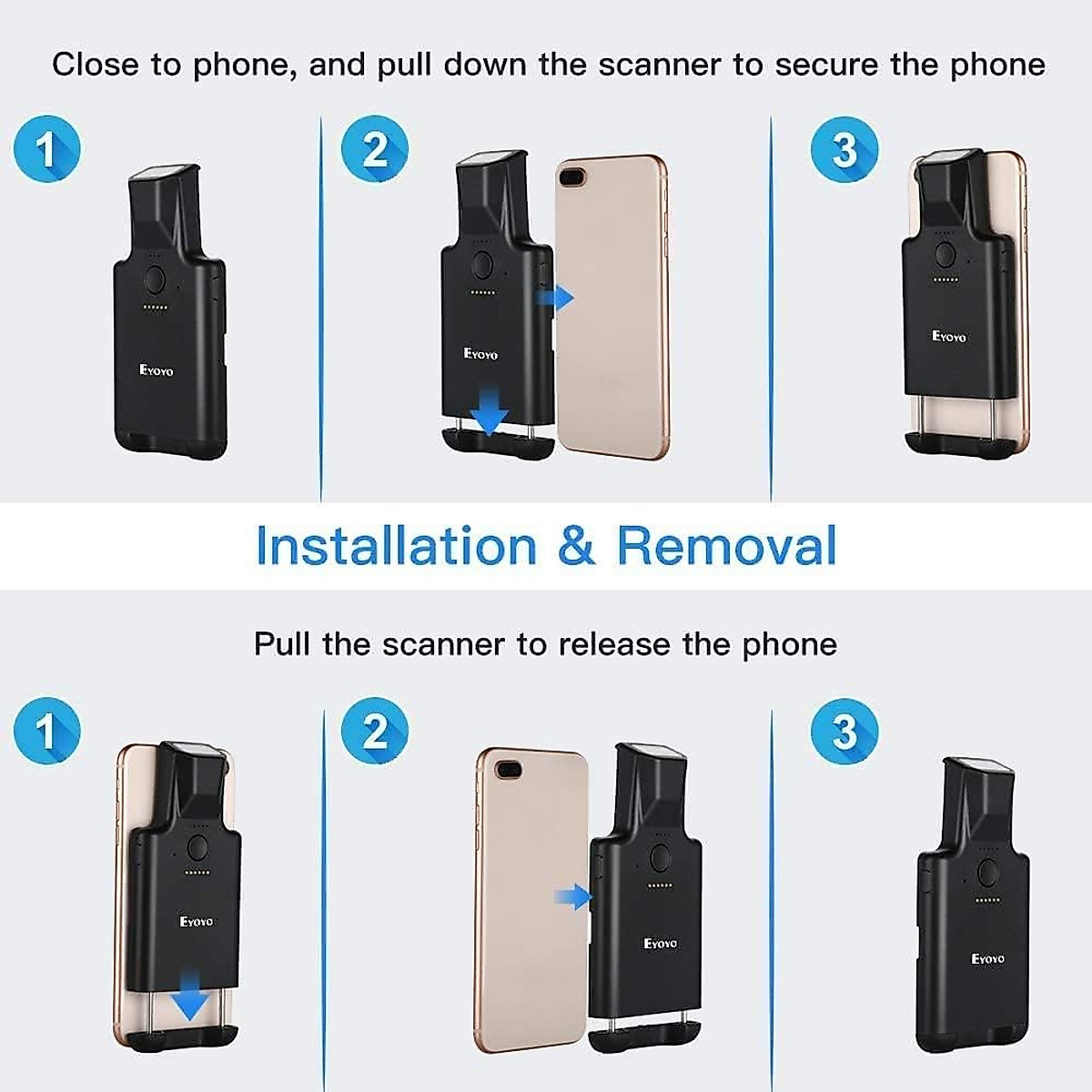 Close to phone, and pull down the scanner to secure the phone

1

Eyoyo

2

Eyoyo

3

Eyoyo

Installation & Removal

Pull the scanner to release the phone

1

Eyoyo

2

Eyoyo

3

Eyoyo