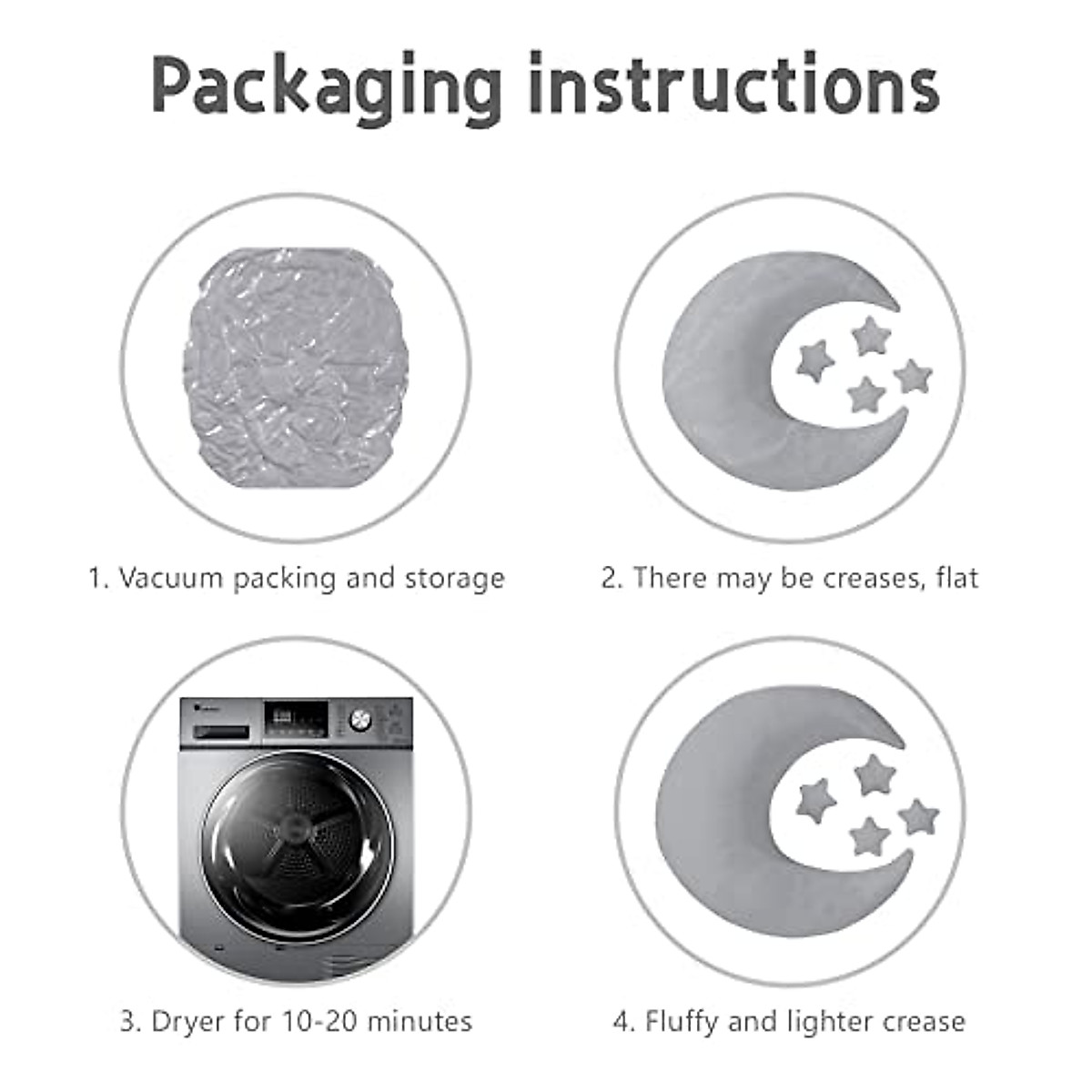 Packaging instructions

1. Vacuum packing and storage

2. There may be creases, flat

3. Dryer for 10-20 minutes

4. Fluffy and lighter crease