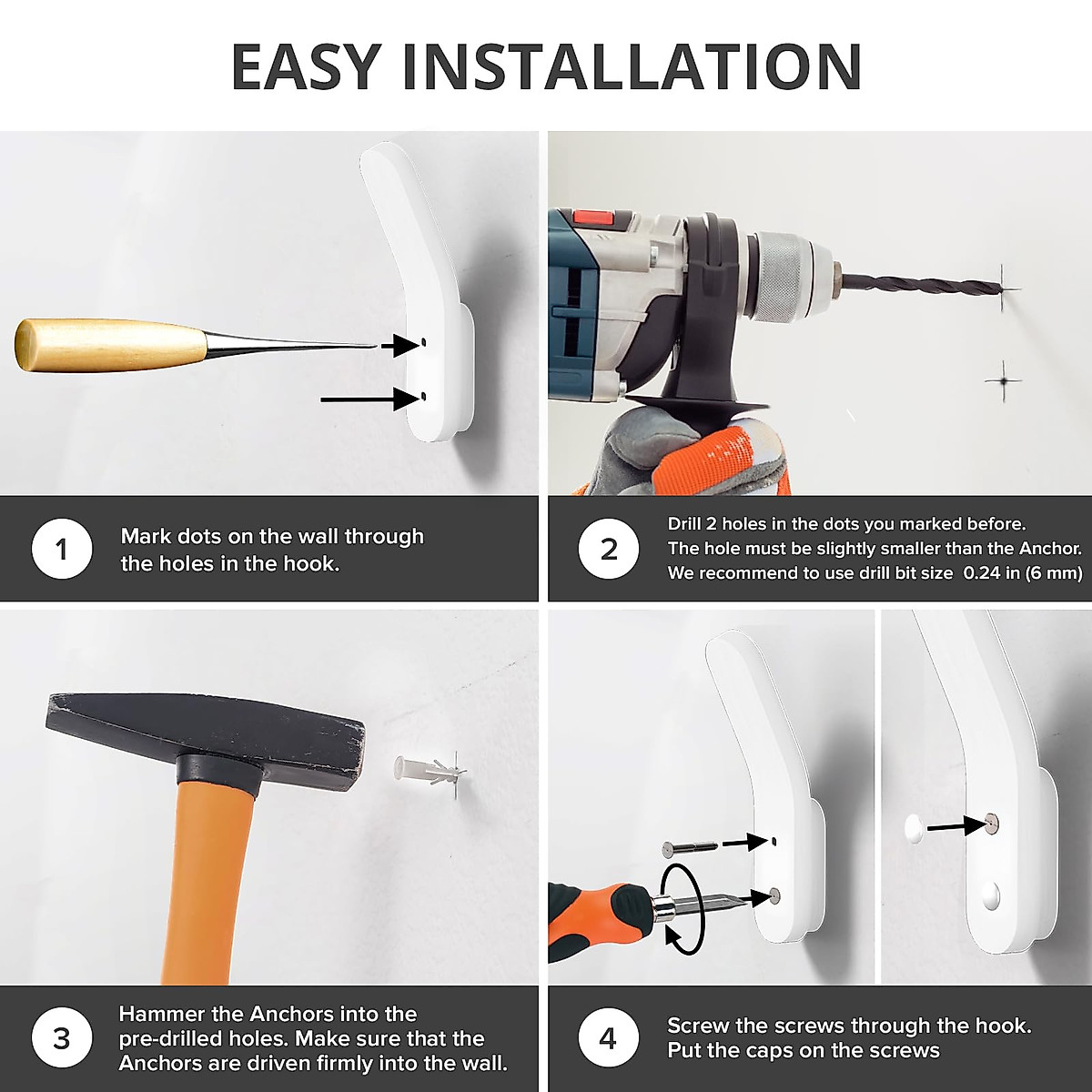 EASY INSTALLATION

1 Mark dots on the wall through the holes in the hook.

2 Drill 2 holes in the dots you marked before. The hole must be slightly smaller than the Anchor. We recommend to use drill bit size 0.24 in (6 mm)

3 Hammer the Anchors into the pre-drilled holes. Make sure that the Anchors are driven firmly into the wall.

4 Screw the screws through the hook. Put the caps on the screws