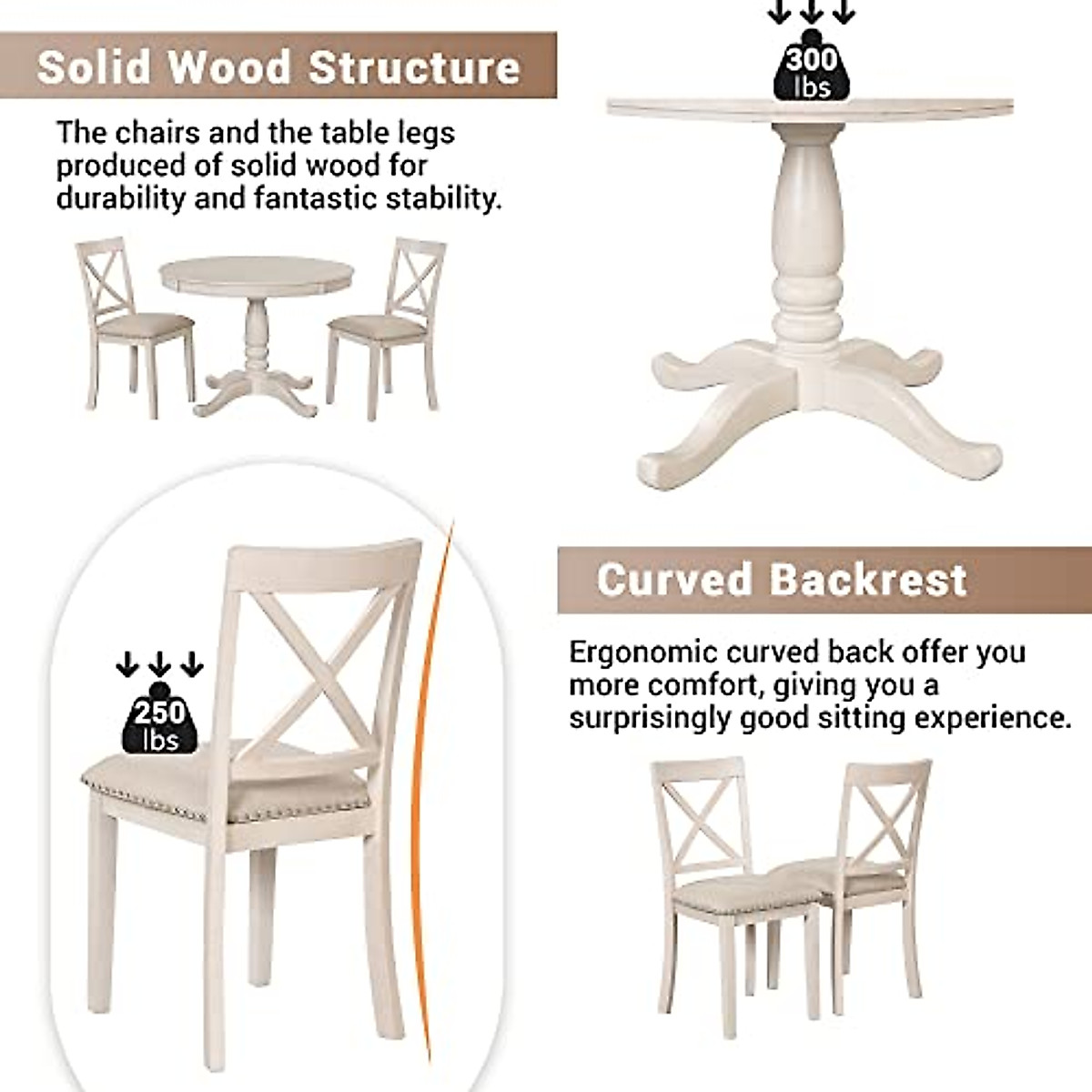 Solid Wood Structure

The chairs and the table legs produced of solid wood for durability and fantastic stability.

300 lbs

250 lbs

Curved Backrest

Ergonomic curved back offer you more comfort, giving you a surprisingly good sitting experience.