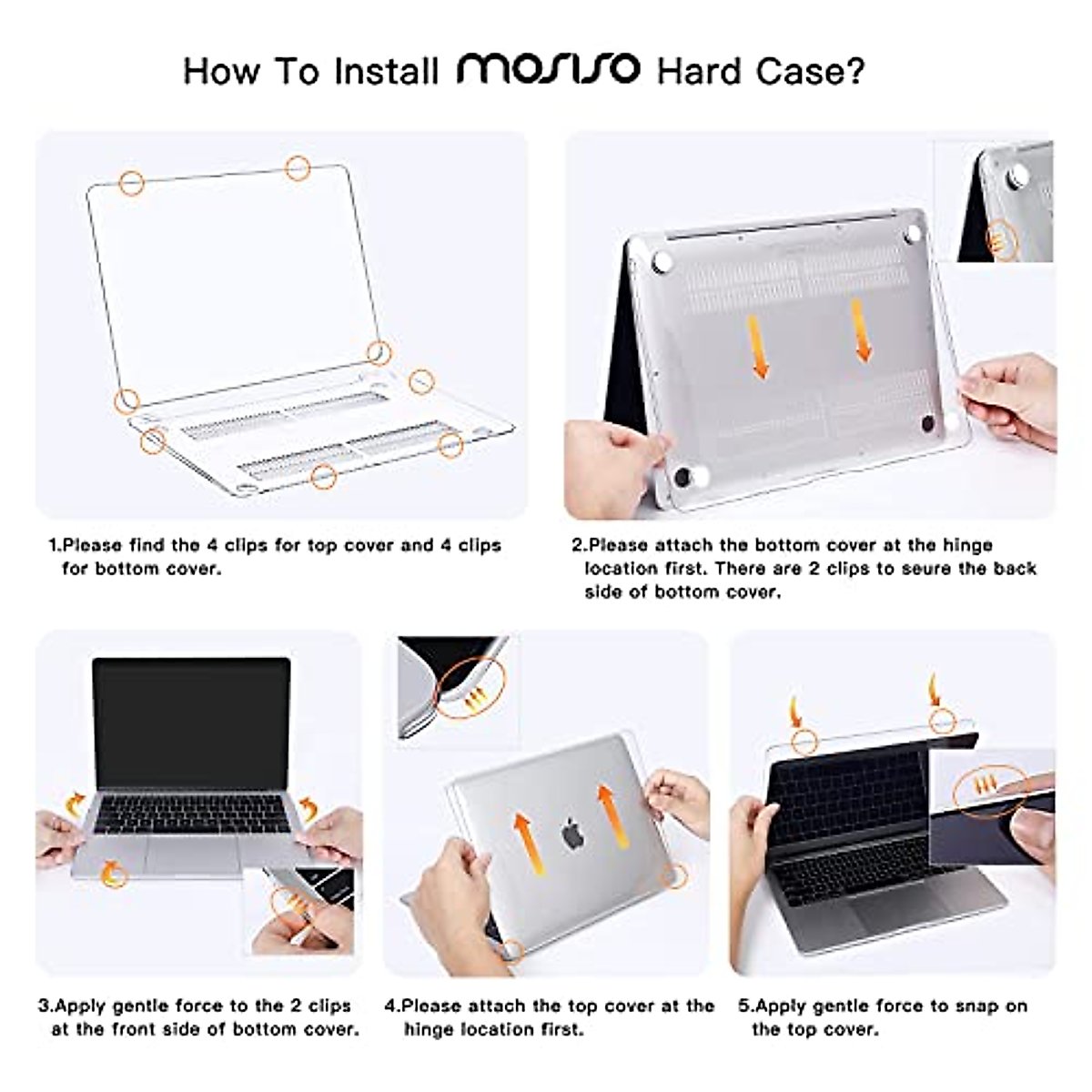 How To Install MOSISO Hard Case?

1.Please find the 4 clips for top cover and 4 clips for bottom cover.

2.Please attach the bottom cover at the hinge location first. There are 2 clips to seure the back side of bottom cover.

3.Apply gentle force to the 2 clips at the front side of bottom cover.

4.Please attach the top cover at the hinge location first.

5.Apply gentle force to snap on the top cover.