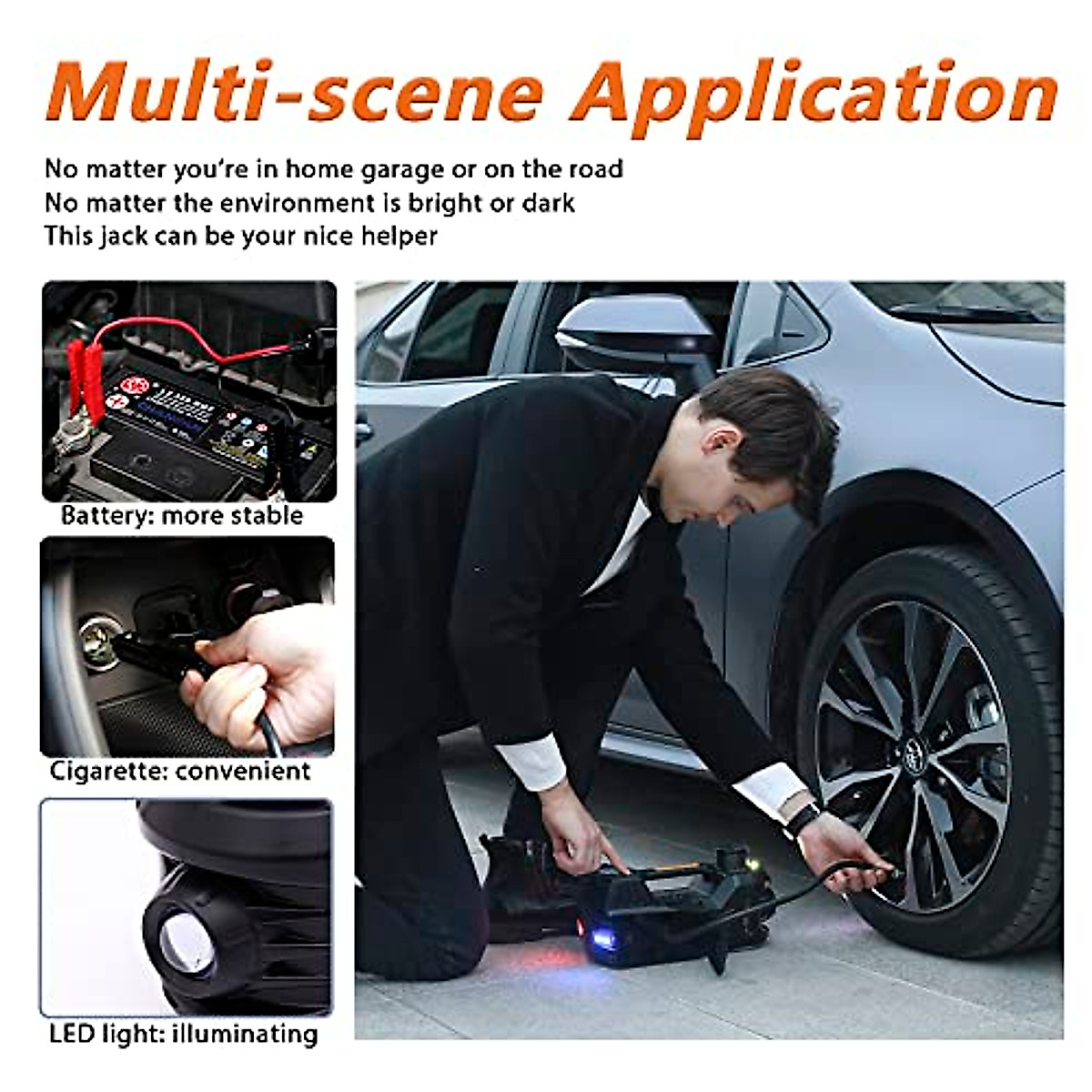 Multi-scene Application

No matter you're in home garage or on the road
No matter the environment is bright or dark
This jack can be your nice helper

Battery: more stable

Cigarette: convenient

LED light: illuminating