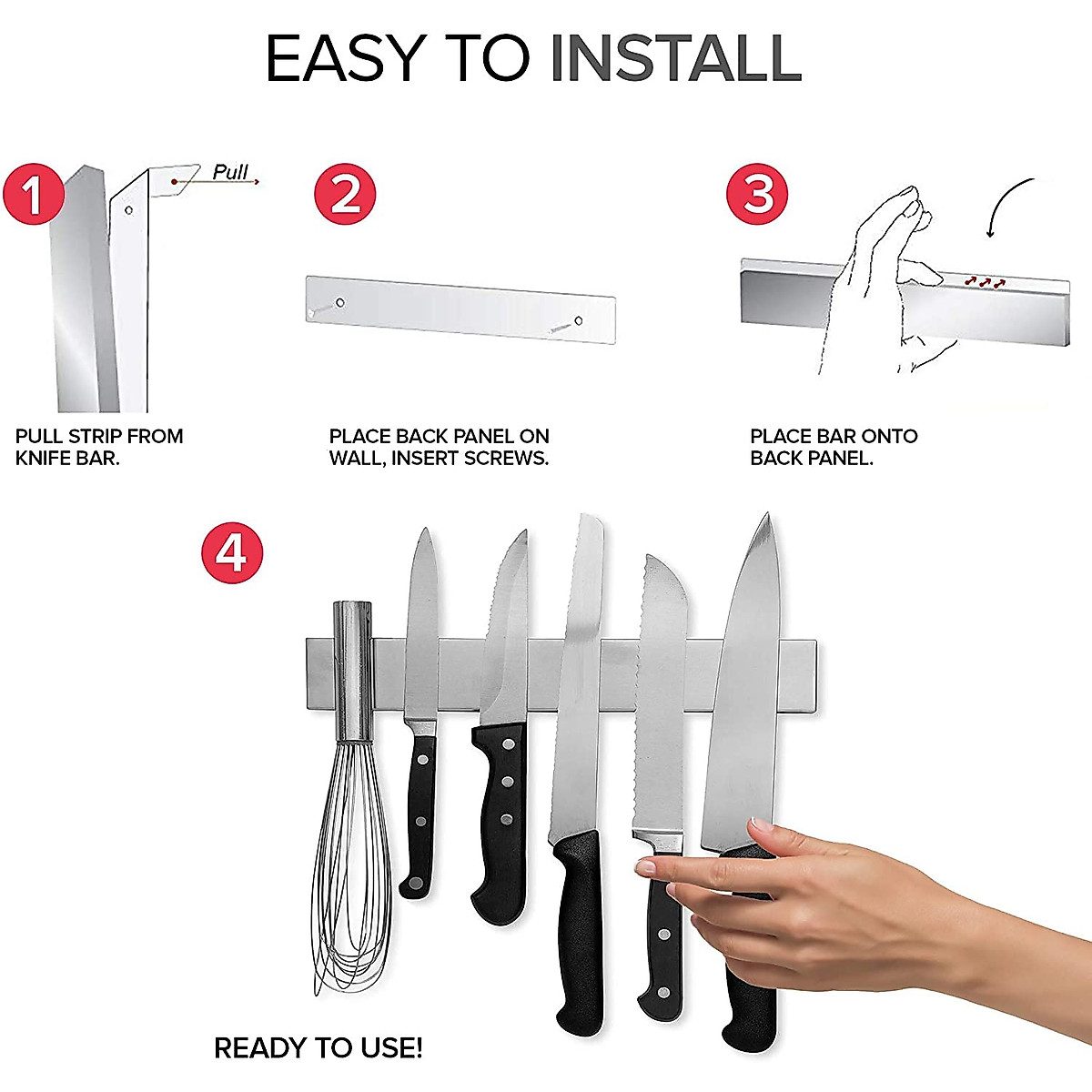 EASY TO INSTALL

1

Pull

PULL STRIP FROM KNIFE BAR.

2

PLACE BACK PANEL ON WALL, INSERT SCREWS.

3

PLACE BAR ONTO BACK PANEL.

4

READY TO USE!