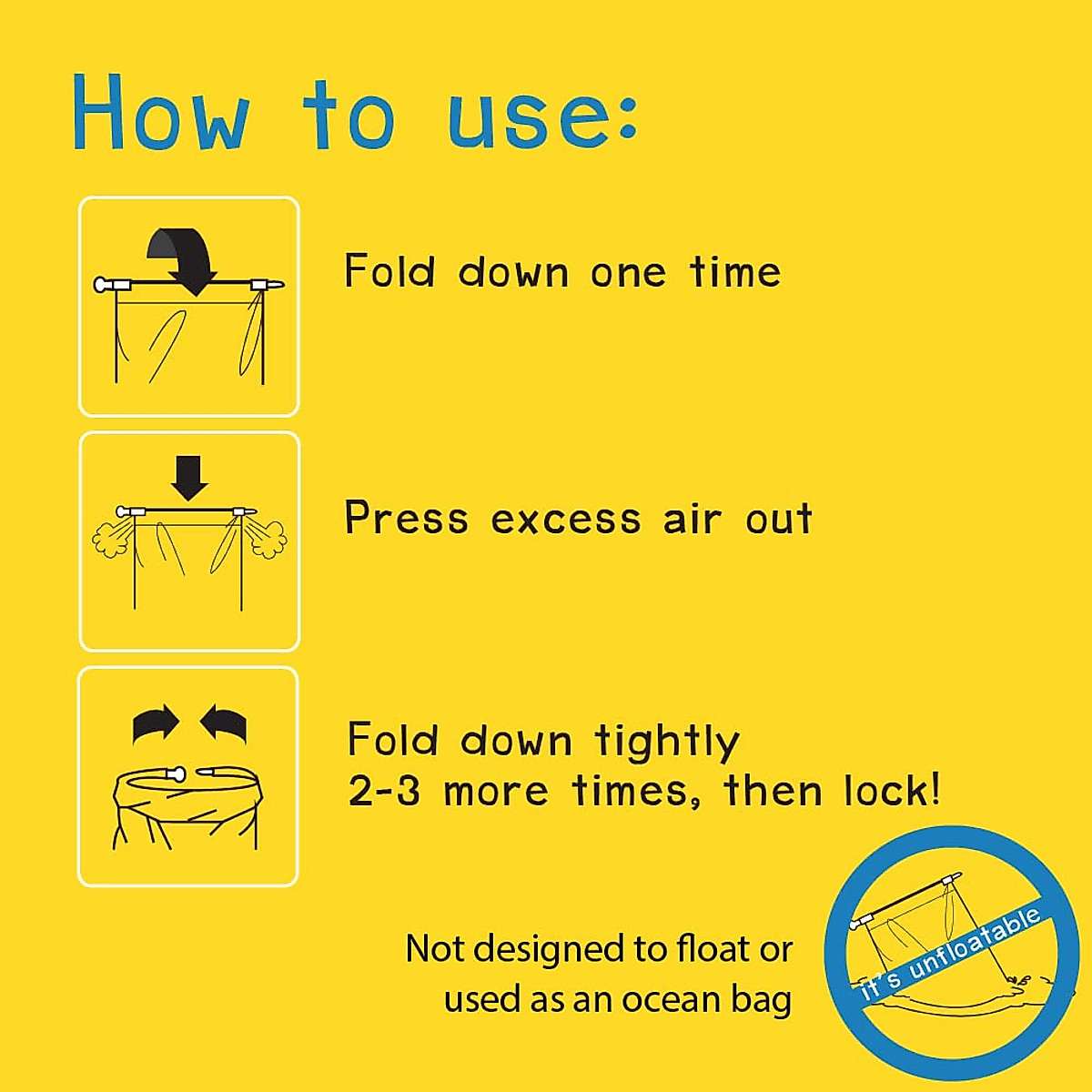 How to use:

Fold down one time

Press excess air out

Fold down tightly
2-3 more times, then lock!

Not designed to float or used as an ocean bag

it's unfloatable