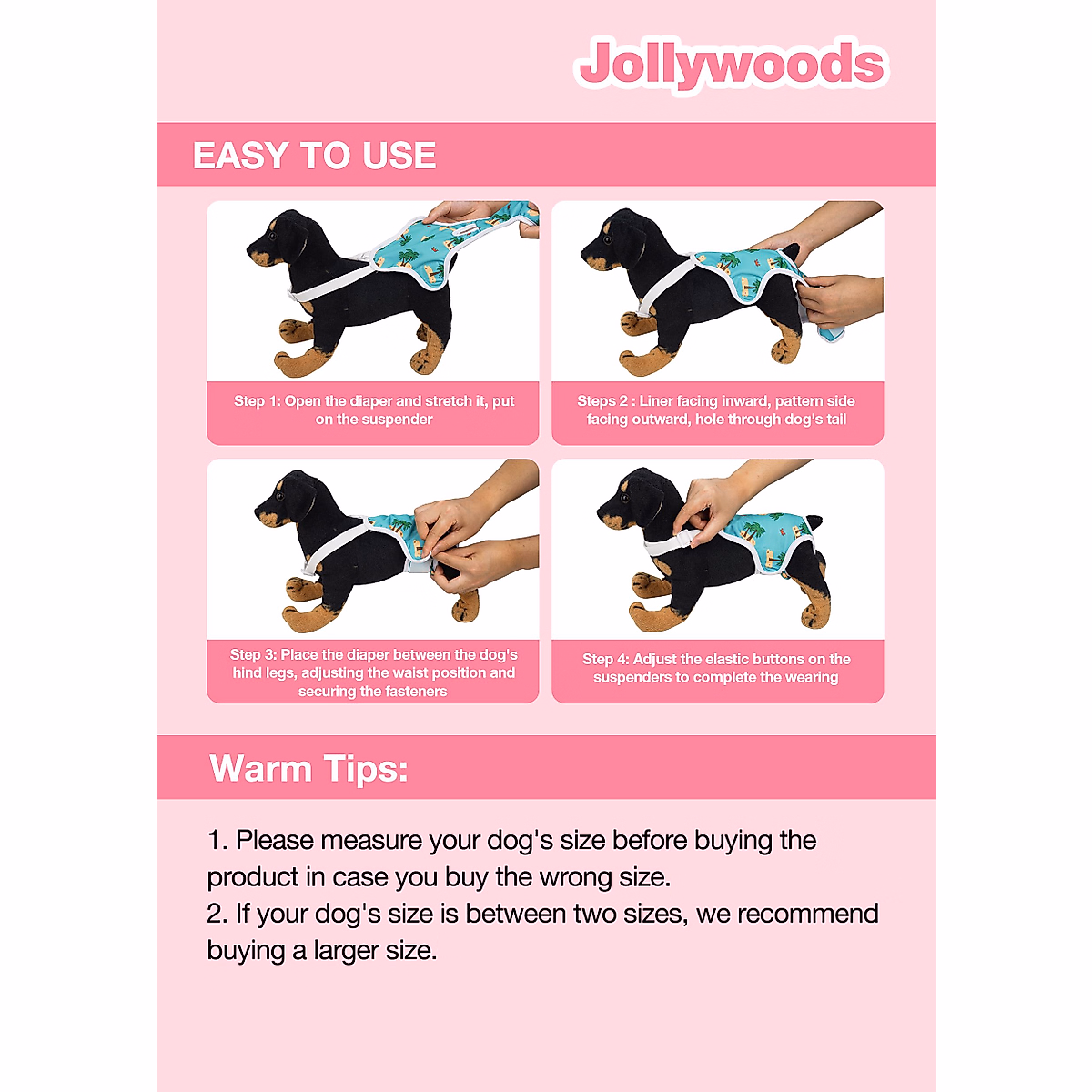 Jollywoods

EASY TO USE

Step 1: Open the diaper and stretch it, put on the suspender

Steps 2 : Liner facing inward, pattern side facing outward, hole through dog's tail

Step 3: Place the diaper between the dog's hind legs, adjusting the waist position and securing the fasteners

Step 4: Adjust the elastic buttons on the suspenders to complete the wearing

Warm Tips:

1. Please measure your dog's size before buying the product in case you buy the wrong size.
2. If your dog's size is between two sizes, we recommend buying a larger size.