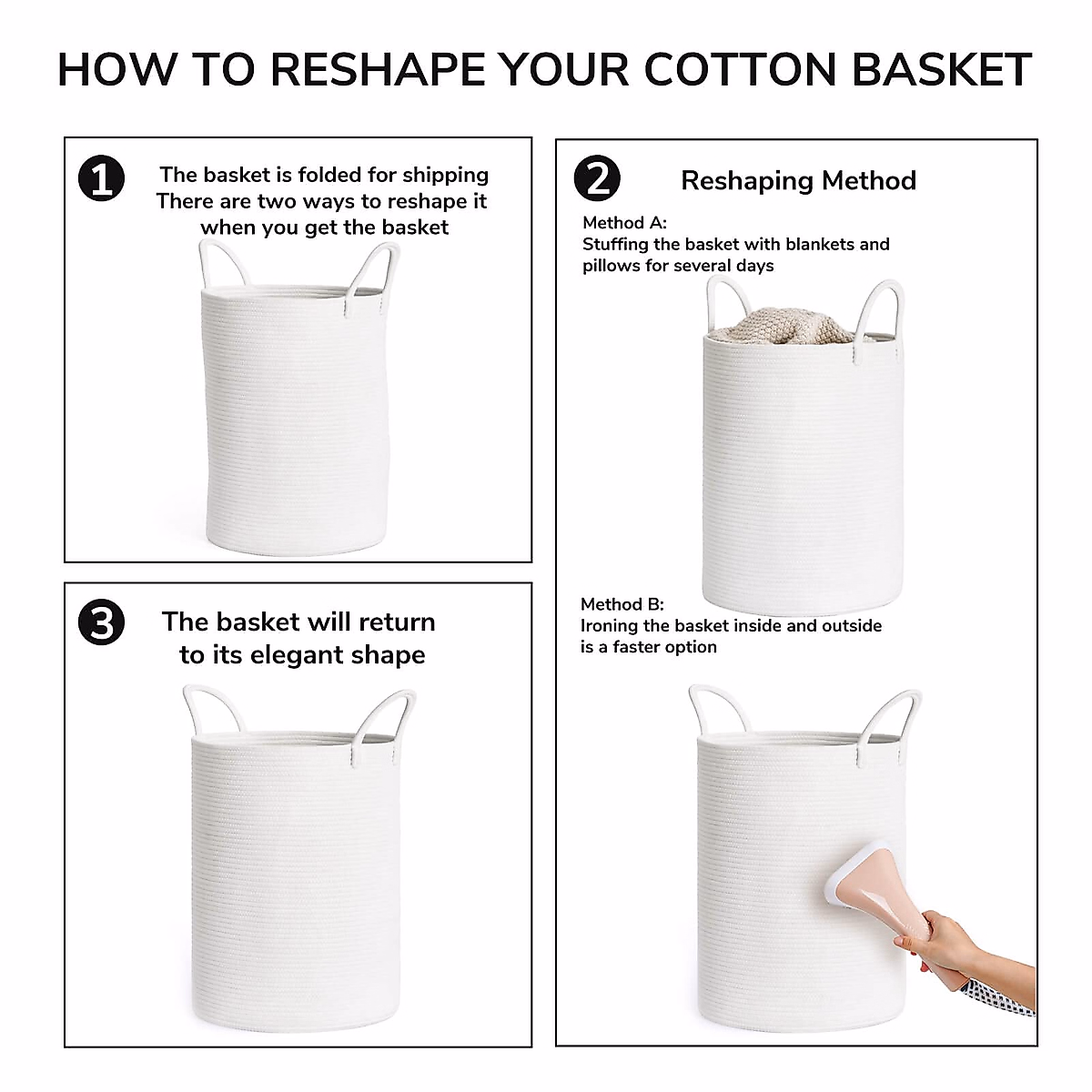 HOW TO RESHAPE YOUR COTTON BASKET

1 The basket is folded for shipping There are two ways to reshape it when you get the basket

2 Reshaping Method

Method A:
Stuffing the basket with blankets and pillows for several days

Method B:
Ironing the basket inside and outside is a faster option

3 The basket will return to its elegant shape