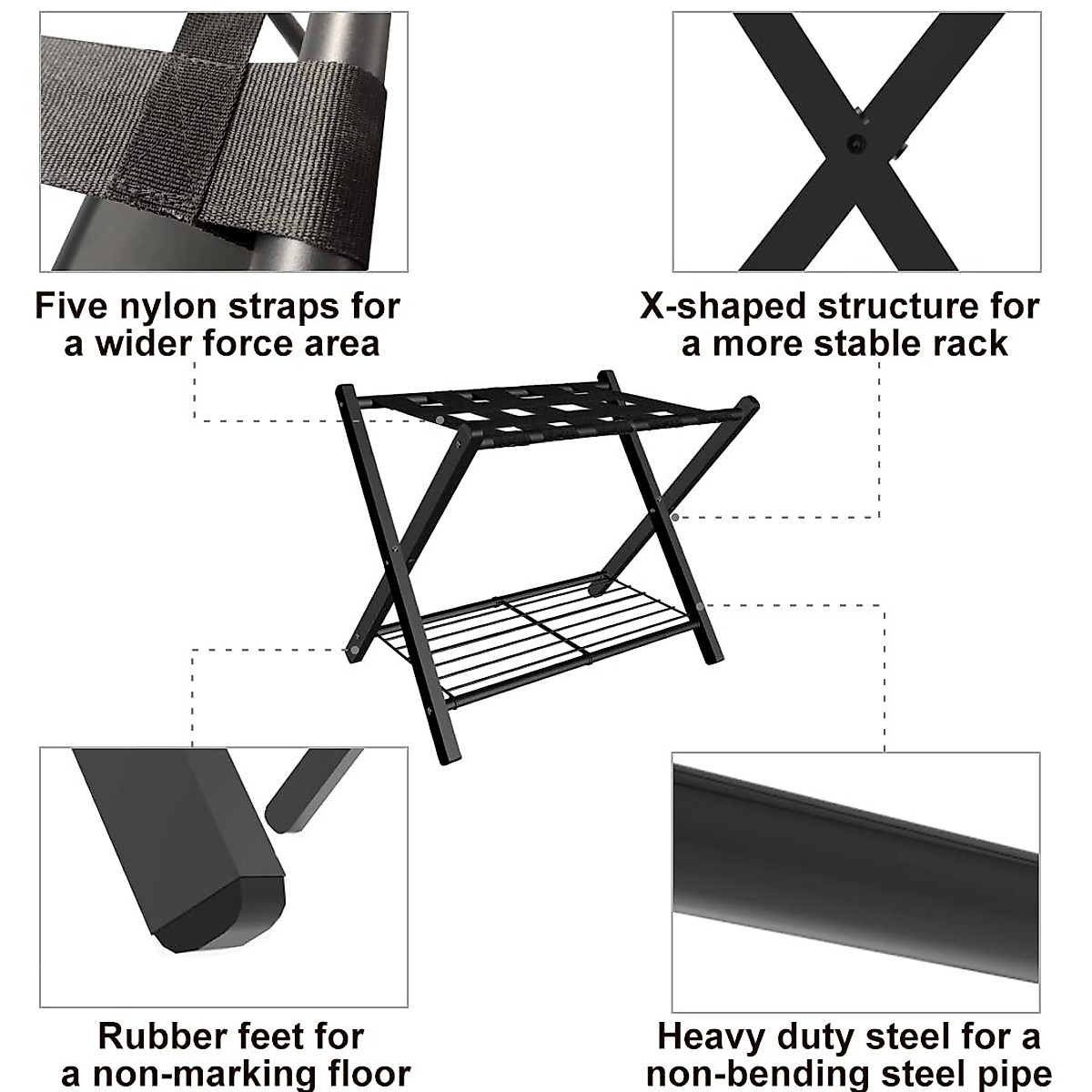 Five nylon straps for a wider force area

X-shaped structure for a more stable rack

Rubber feet for a non-marking floor

Heavy duty steel for a non-bending steel pipe