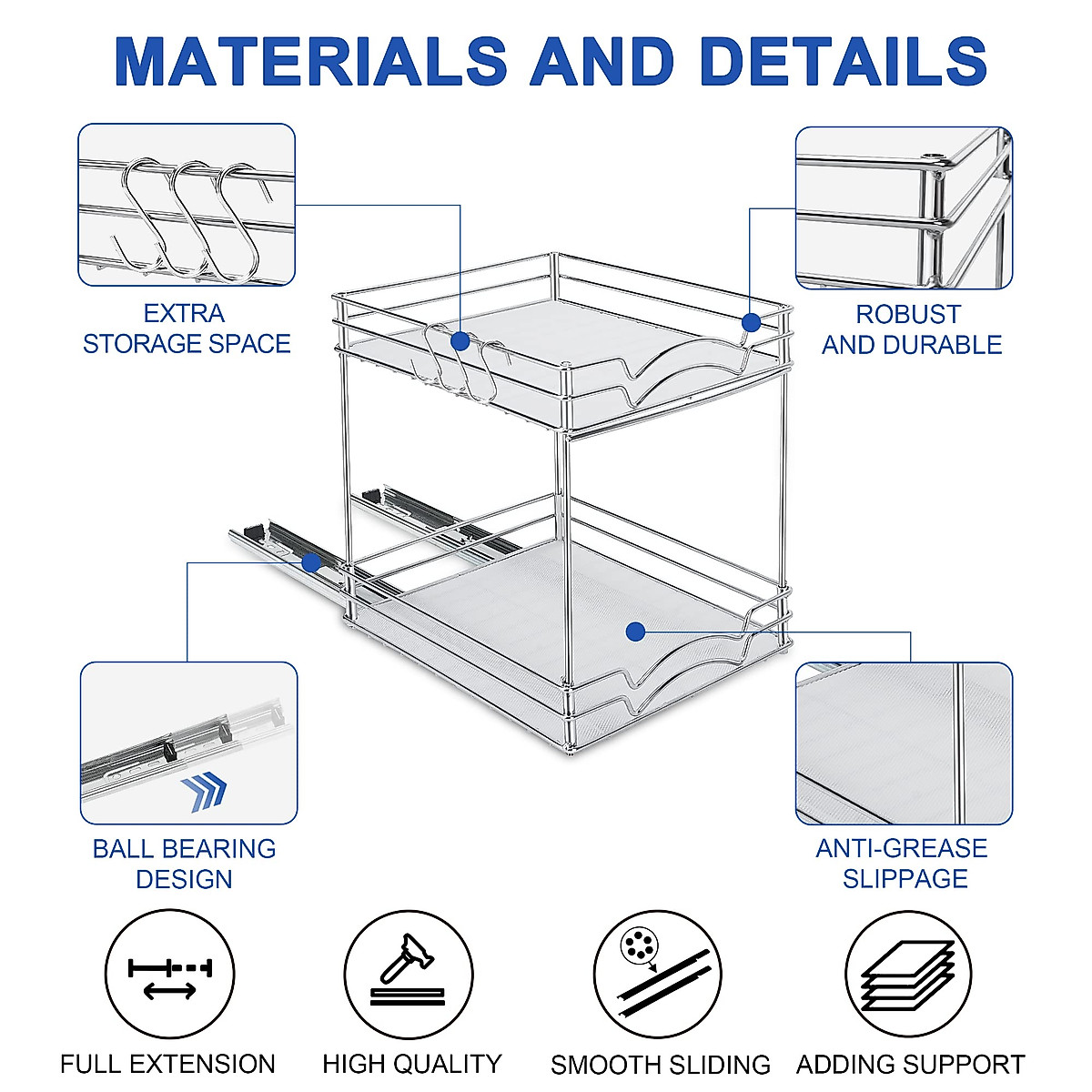 MATERIALS AND DETAILS

EXTRA STORAGE SPACE

ROBUST AND DURABLE

BALL BEARING DESIGN

ANTI-GREASE SLIPPAGE

FULL EXTENSION

HIGH QUALITY

SMOOTH SLIDING

ADDING SUPPORT