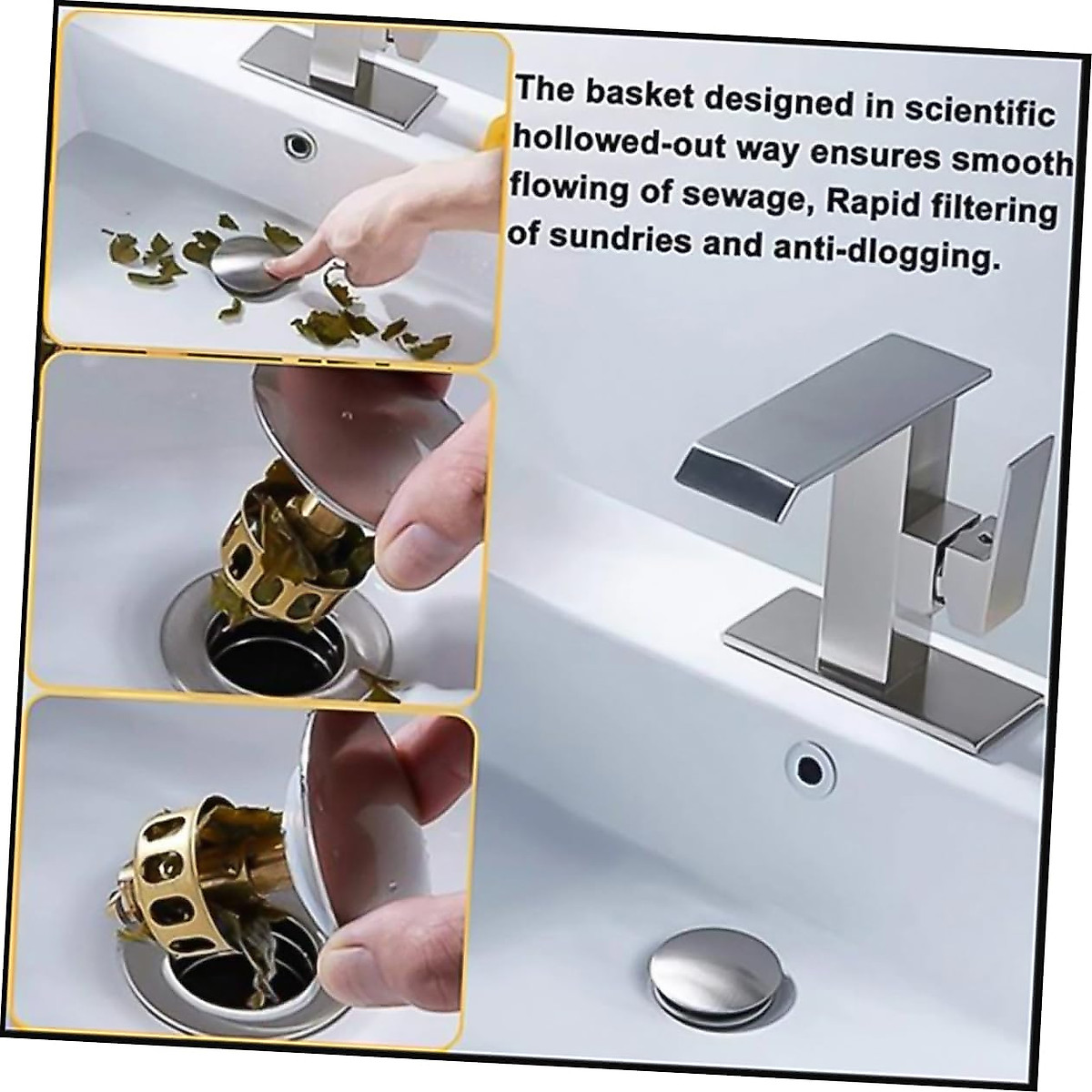 The basket designed in scientific hollowed-out way ensures smooth flowing of sewage, Rapid filtering of sundries and anti-dlogging.