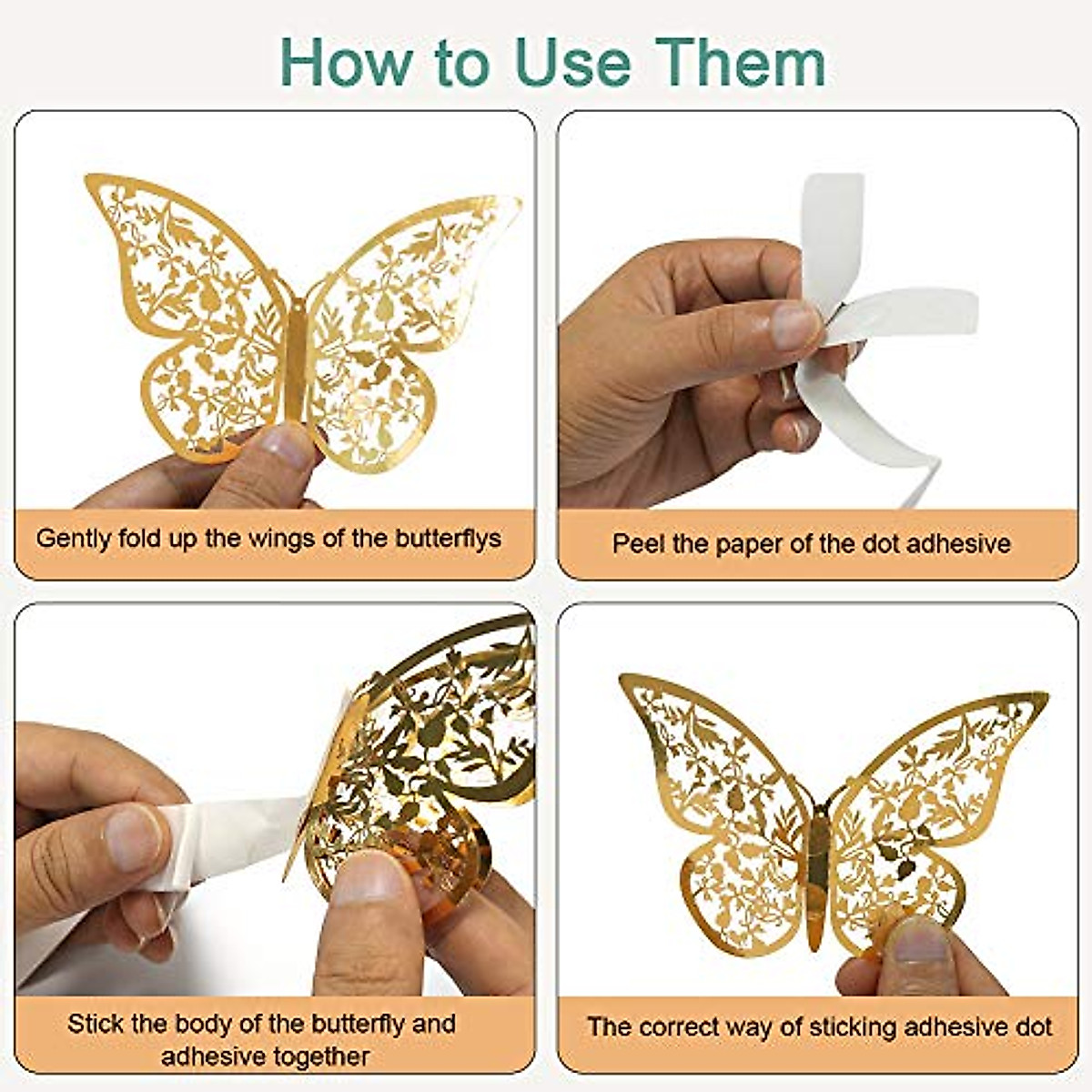 How to Use Them

Gently fold up the wings of the butterflys

Peel the paper of the dot adhesive

Stick the body of the butterfly and adhesive together

The correct way of sticking adhesive dot