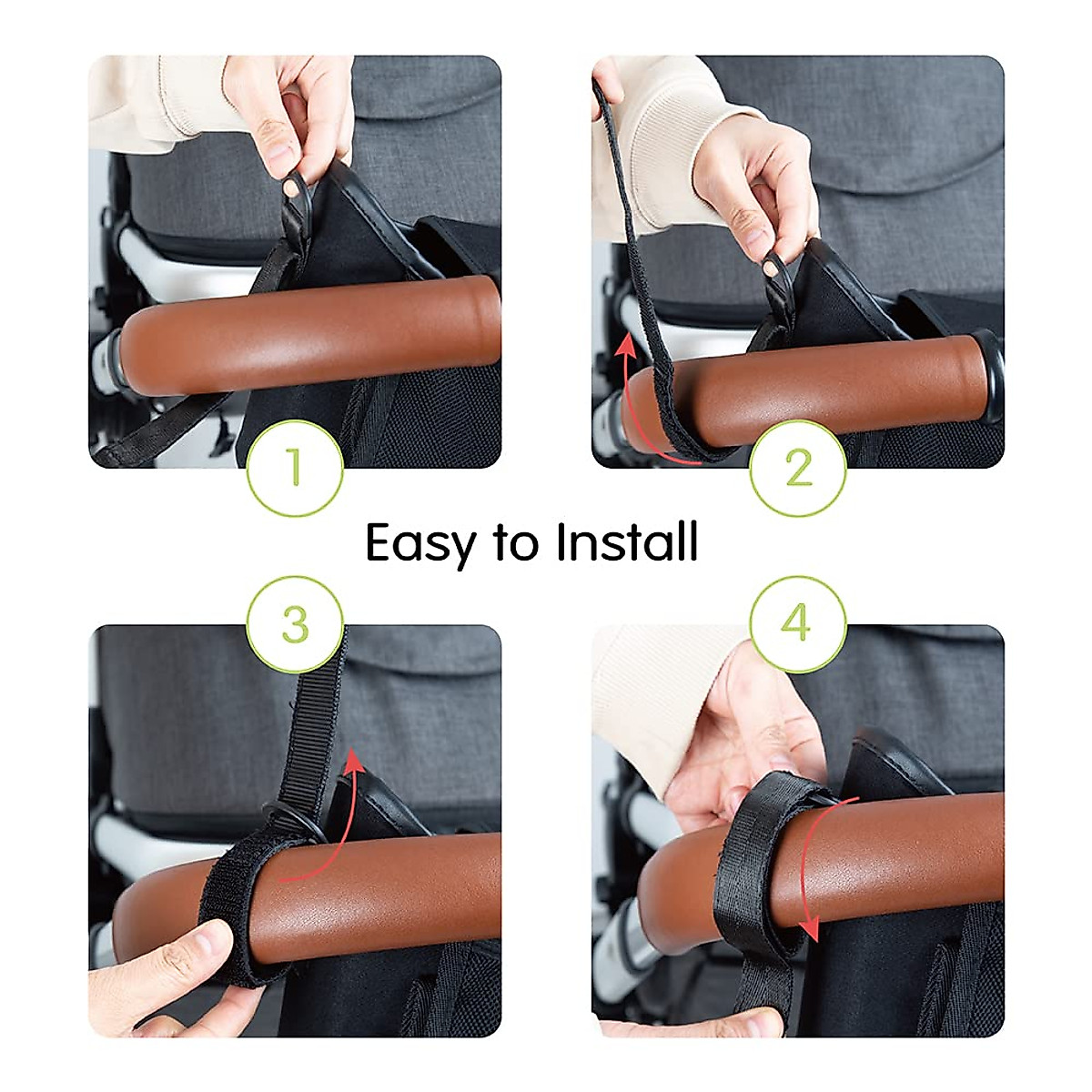 1

2

Easy to Install

3

4