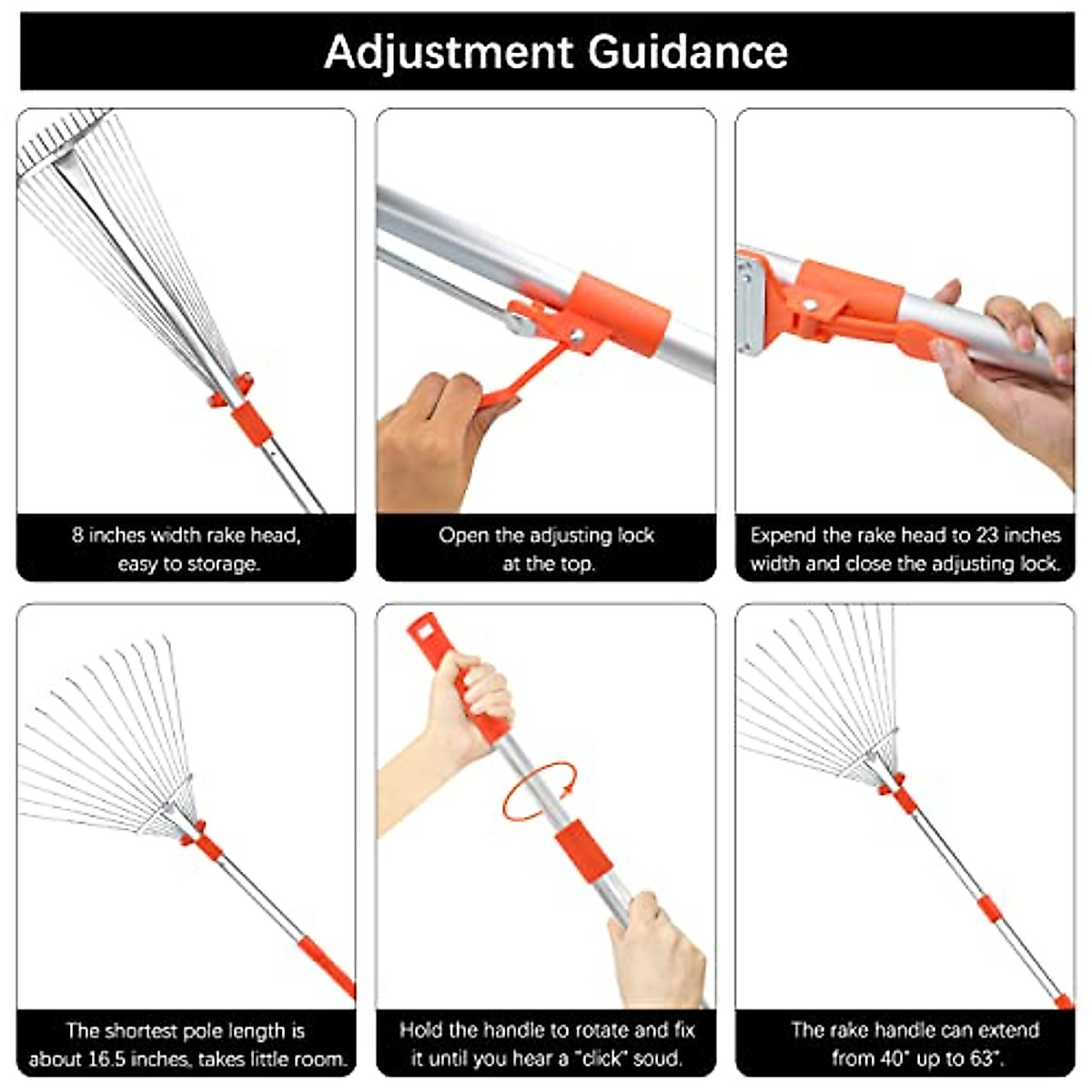 Adjustment Guidance

8 inches width rake head, easy to storage.

Open the adjusting lock at the top.

Expend the rake head to 23 inches width and close the adjusting lock.

The shortest pole length is about 16.5 inches, takes little room.

Hold the handle to rotate and fix it until you hear a "click" soud.

The rake handle can extend from 40" up to 63".