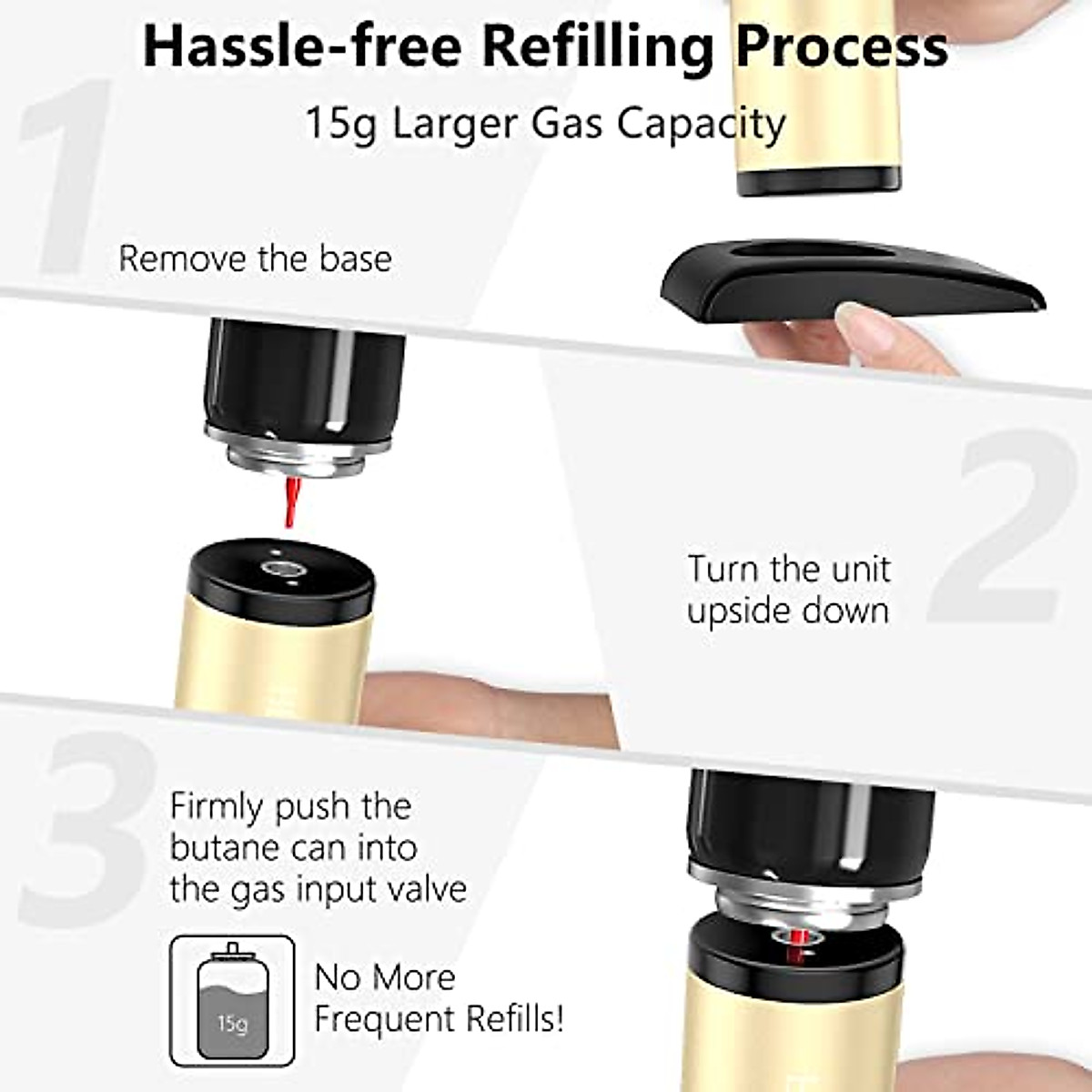 Hassle-free Refilling Process

15g Larger Gas Capacity

1

Remove the base

2

Turn the unit upside down

3

Firmly push the butane can into the gas input valve

15g

No More Frequent Refills!