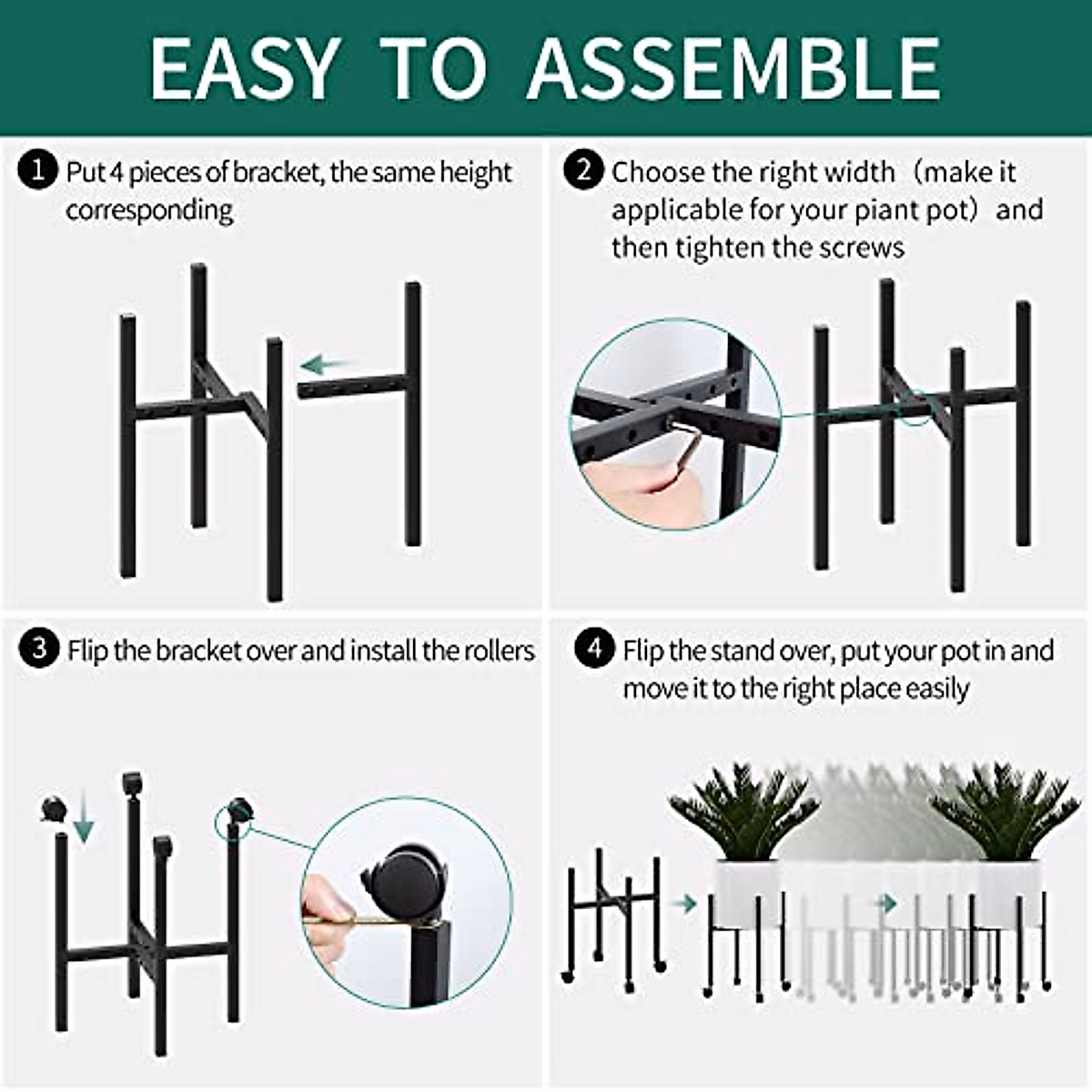 EASY TO ASSEMBLE

1 Put 4 pieces of bracket, the same height corresponding

2 Choose the right width（make it applicable for your piant pot）and then tighten the screws

3 Flip the bracket over and install the rollers

4 Flip the stand over, put your pot in and move it to the right place easily