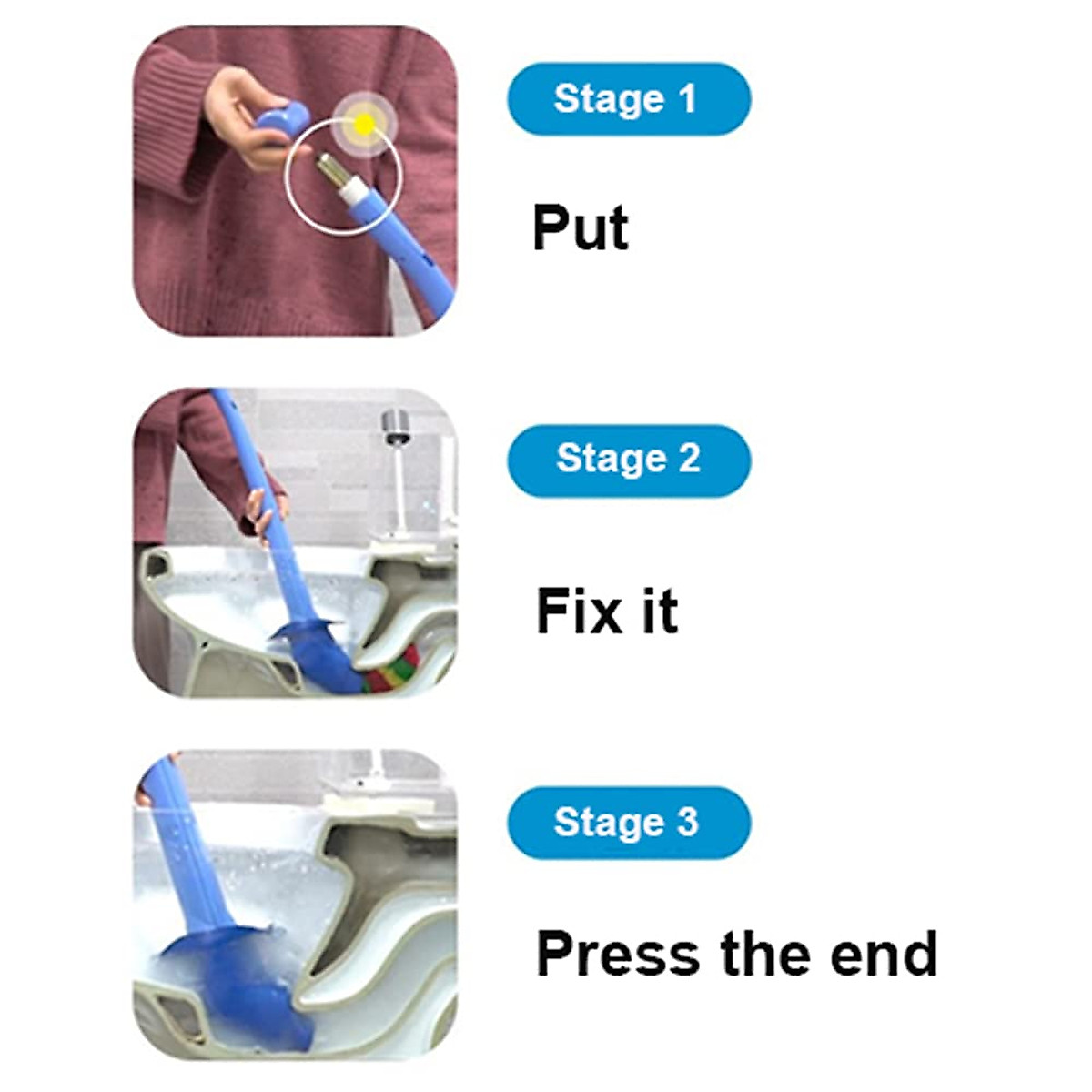 Stage 1

Put

Stage 2

Fix it

Stage 3

Press the end