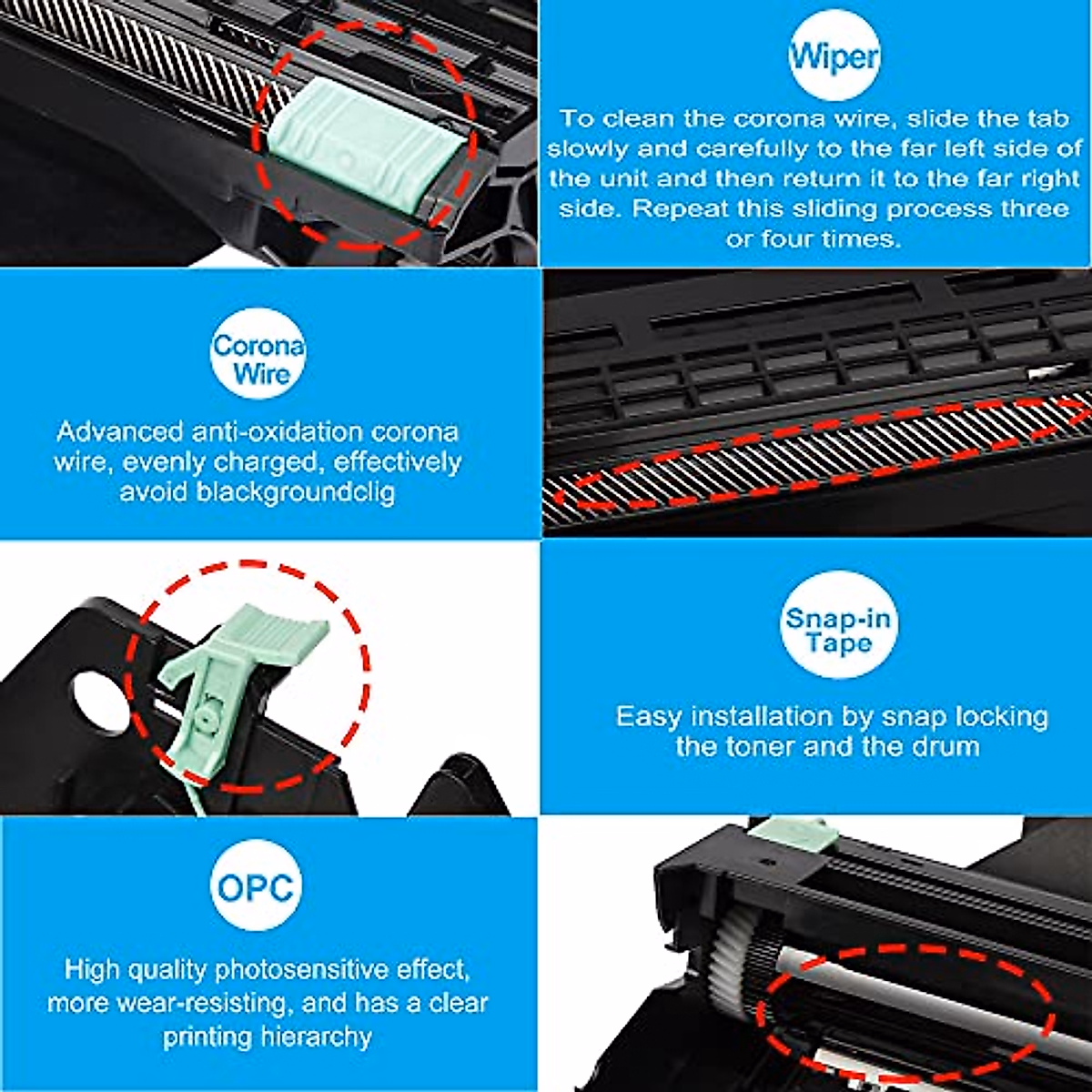 Wiper

To clean the corona wire, slide the tab slowly and carefully to the far left side of the unit and then return it to the far right side. Repeat this sliding process three or four times.

Corona Wire

Advanced anti-oxidation corona wire, evenly charged, effectively avoid blackgroundclig

Snap-in Tape

Easy installation by snap locking the toner and the drum

OPC

High quality photosensitive effect, more wear-resisting, and has a clear printing hierarchy