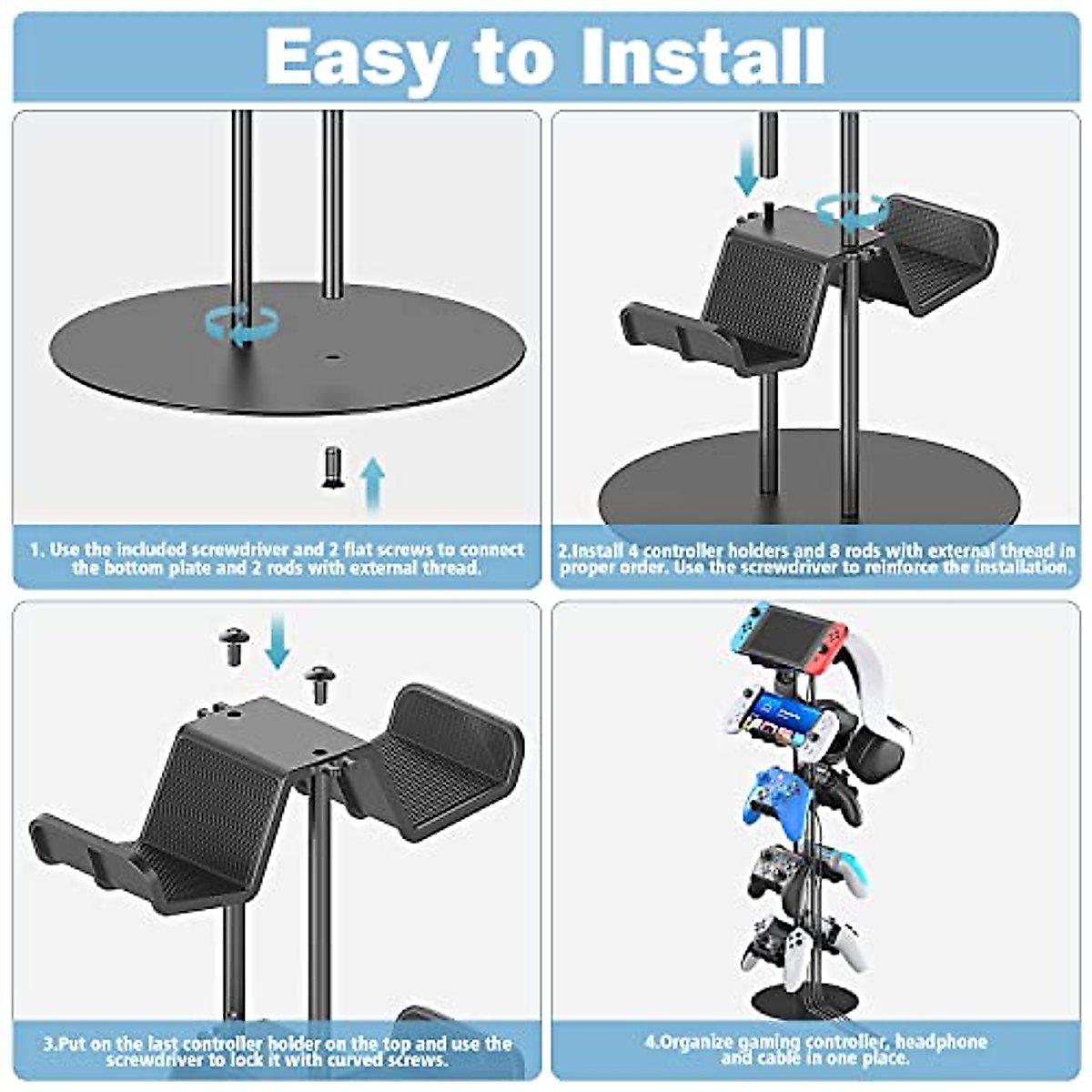 Easy to Install

1. Use the included screwdriver and 2 flat screws to connect the bottom plate and 2 rods with external thread.

2.Install 4 controller holders and 8 rods with external thread in proper order. Use the screwdriver to reinforce the installation.

3.Put on the last controller holder on the top and use the screwdriver to lock it with curved screws.

4.Organize gaming controller, headphone and cable in one place.