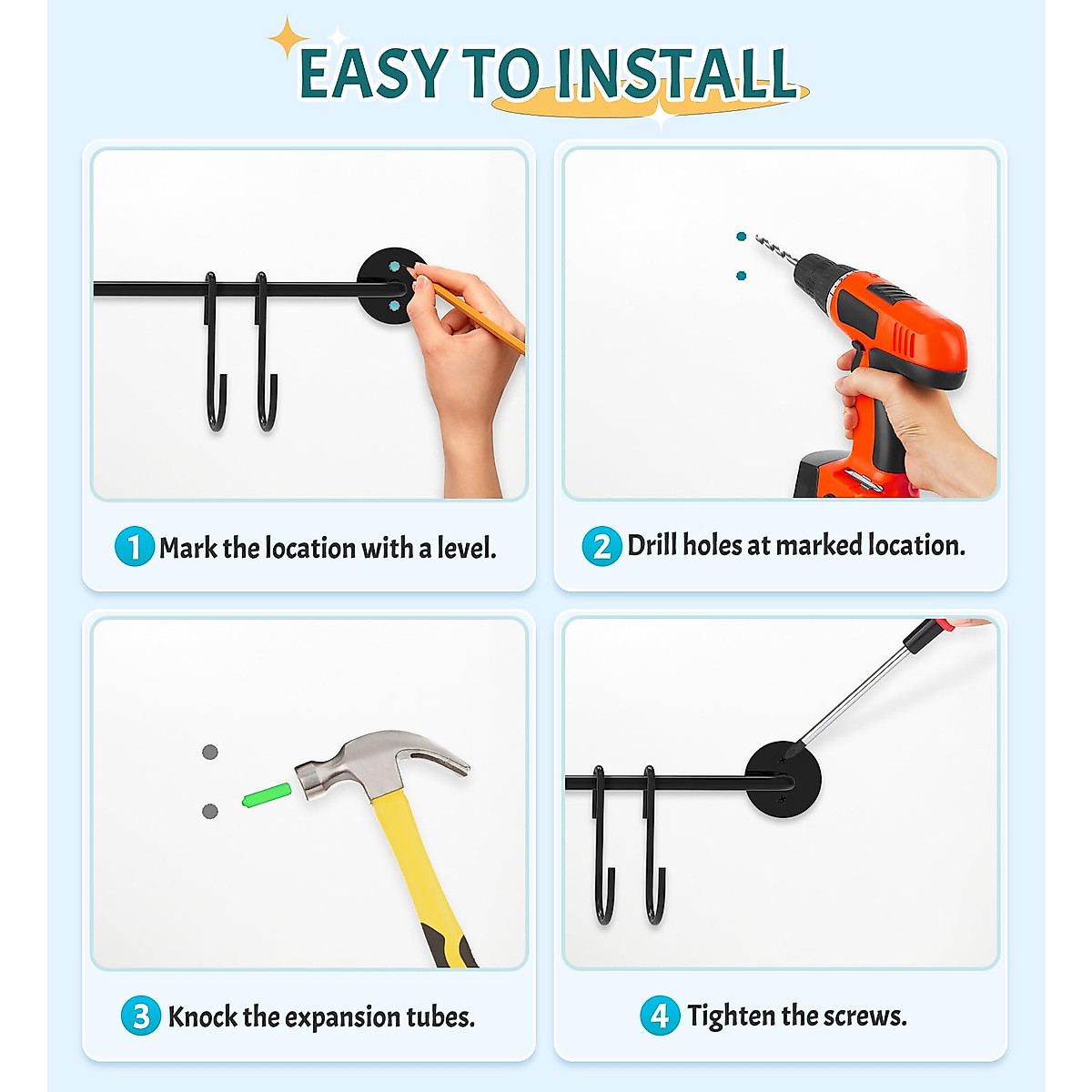 EASY TO INSTALL

1 Mark the location with a level.

2 Drill holes at marked location.

3 Knock the expansion tubes.

4 Tighten the screws.